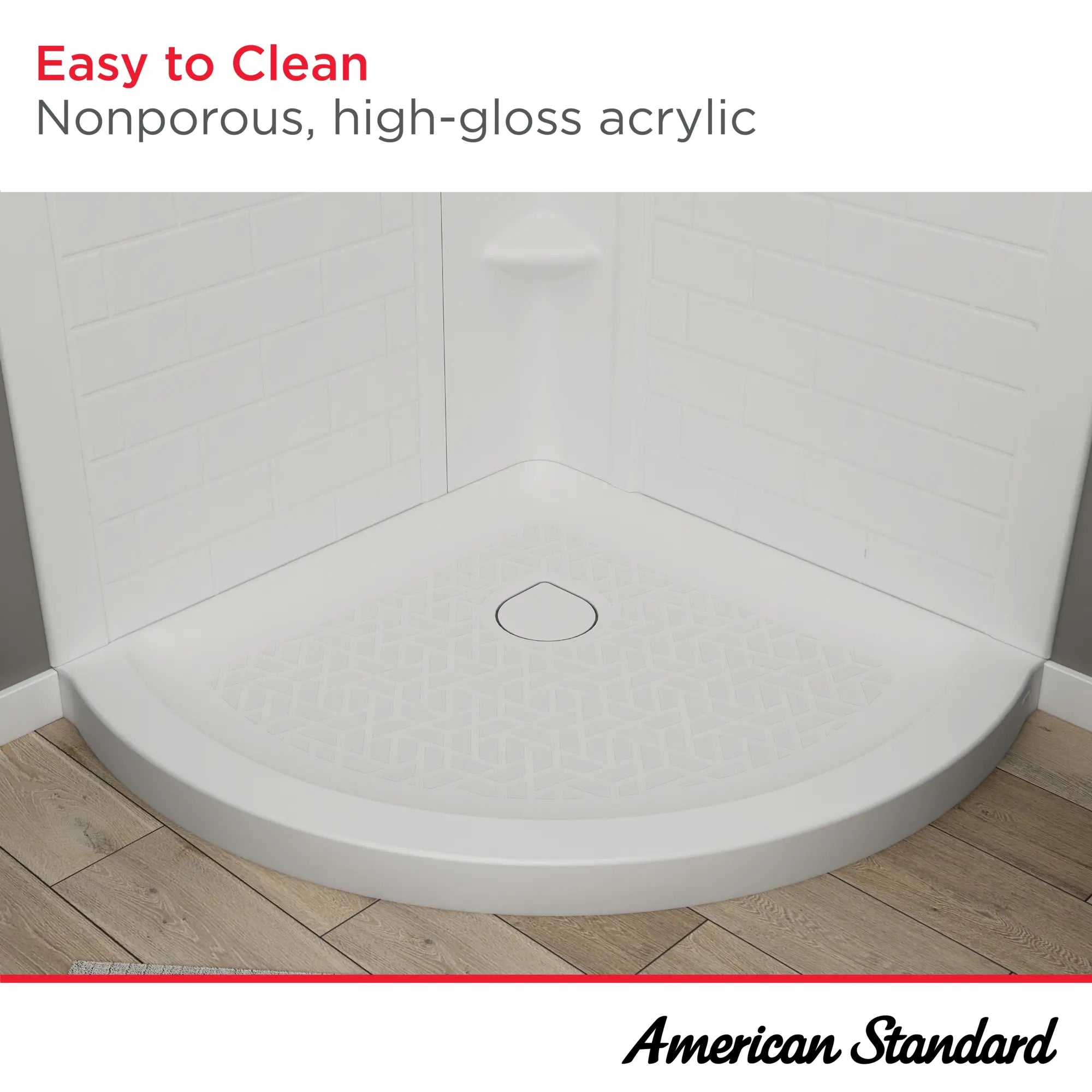 Easy to Clean
Nonporous, high-gloss acrylic

American Standard