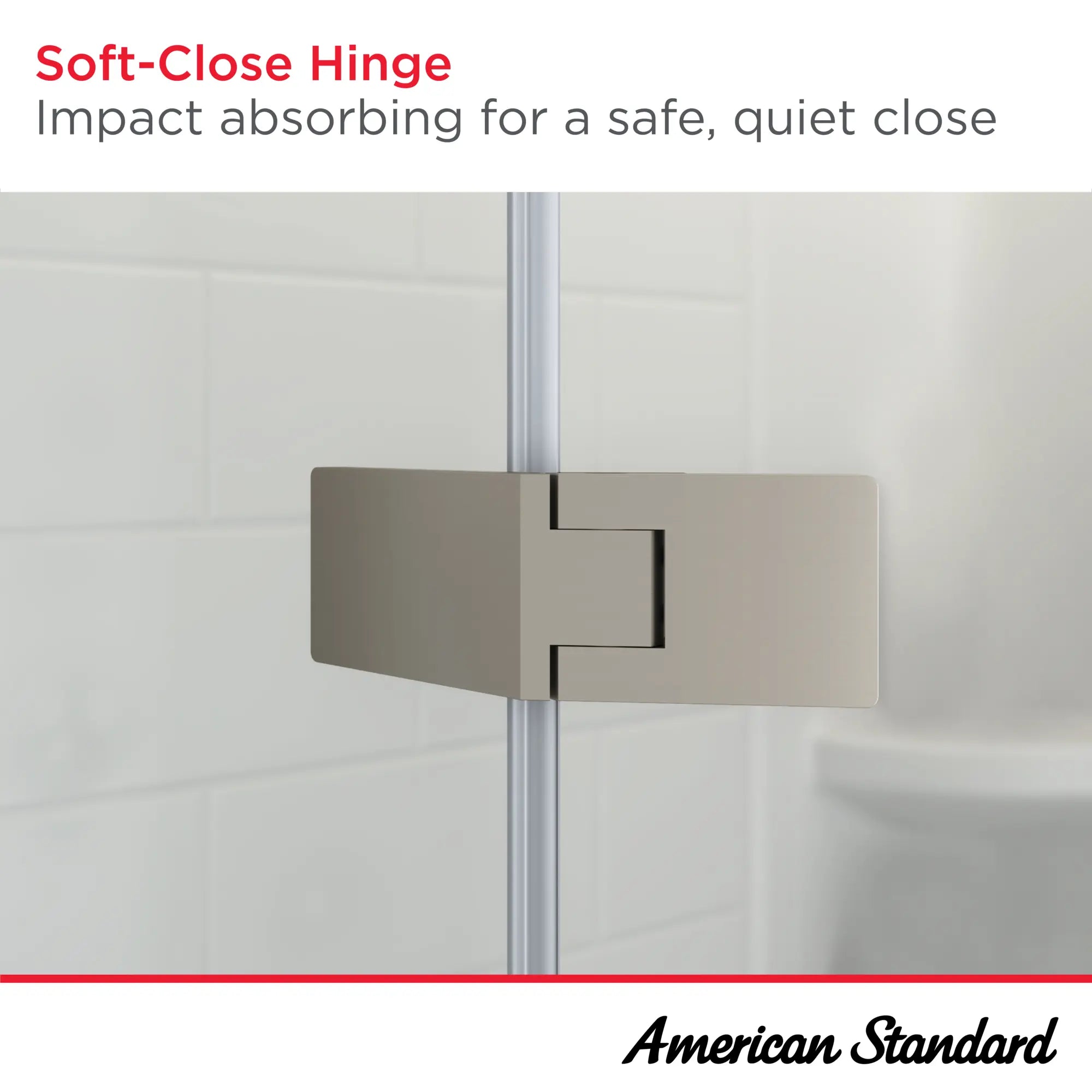 Soft-Close Hinge
Impact absorbing for a safe, quiet close

American Standard