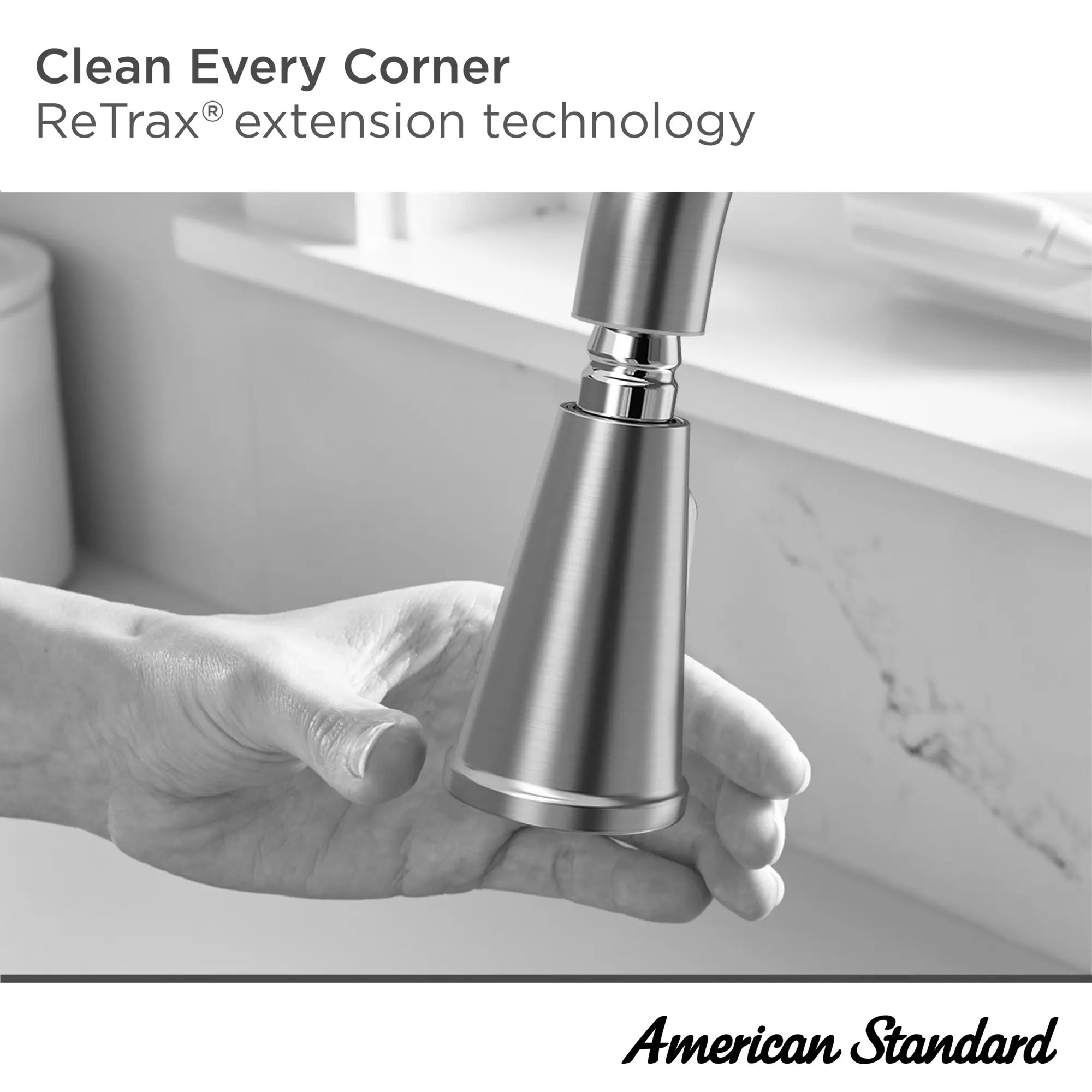 Clean Every Corner
ReTrax® extension technology

American Standard