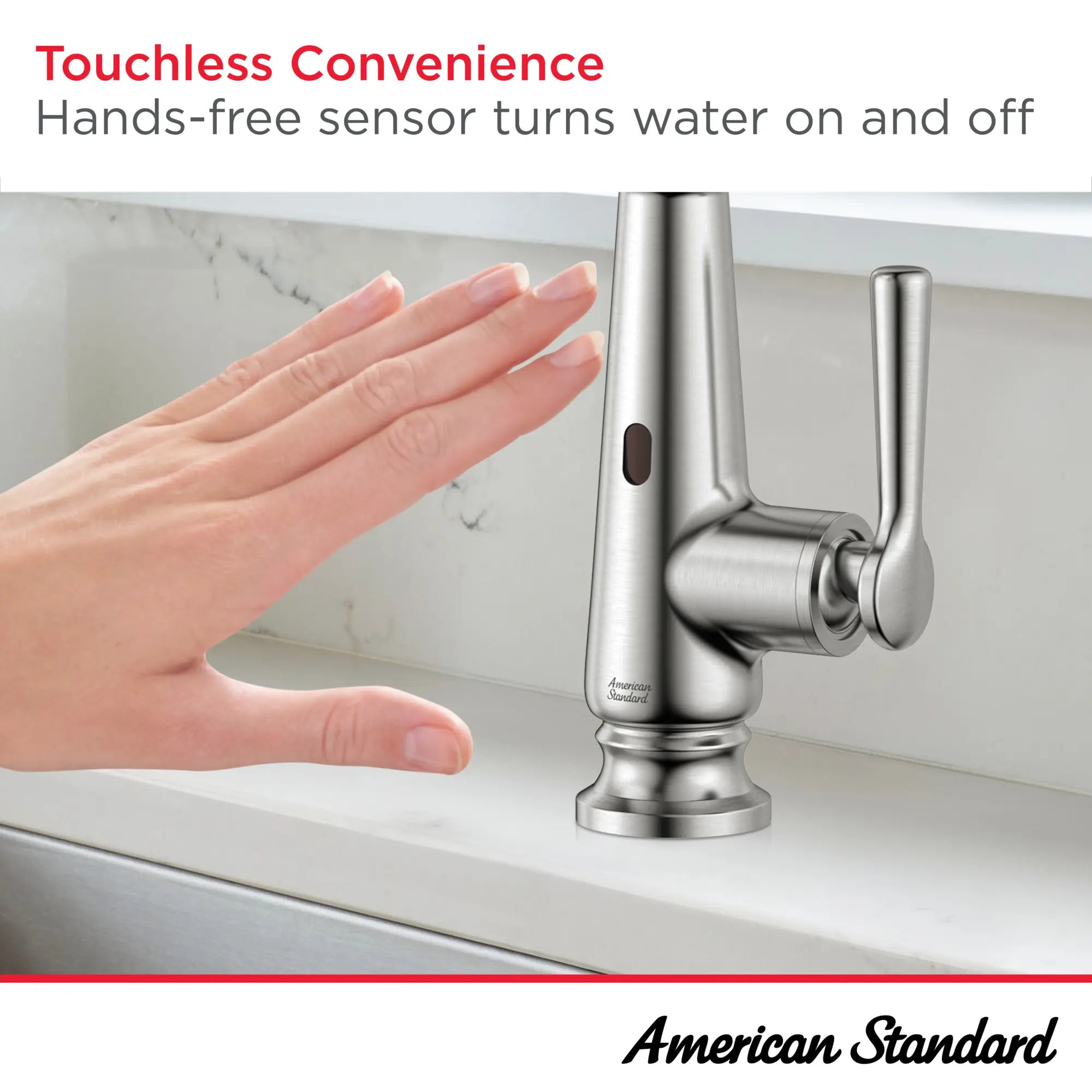 Touchless Convenience
Hands-free sensor turns water on and off

American Standard

American Standard