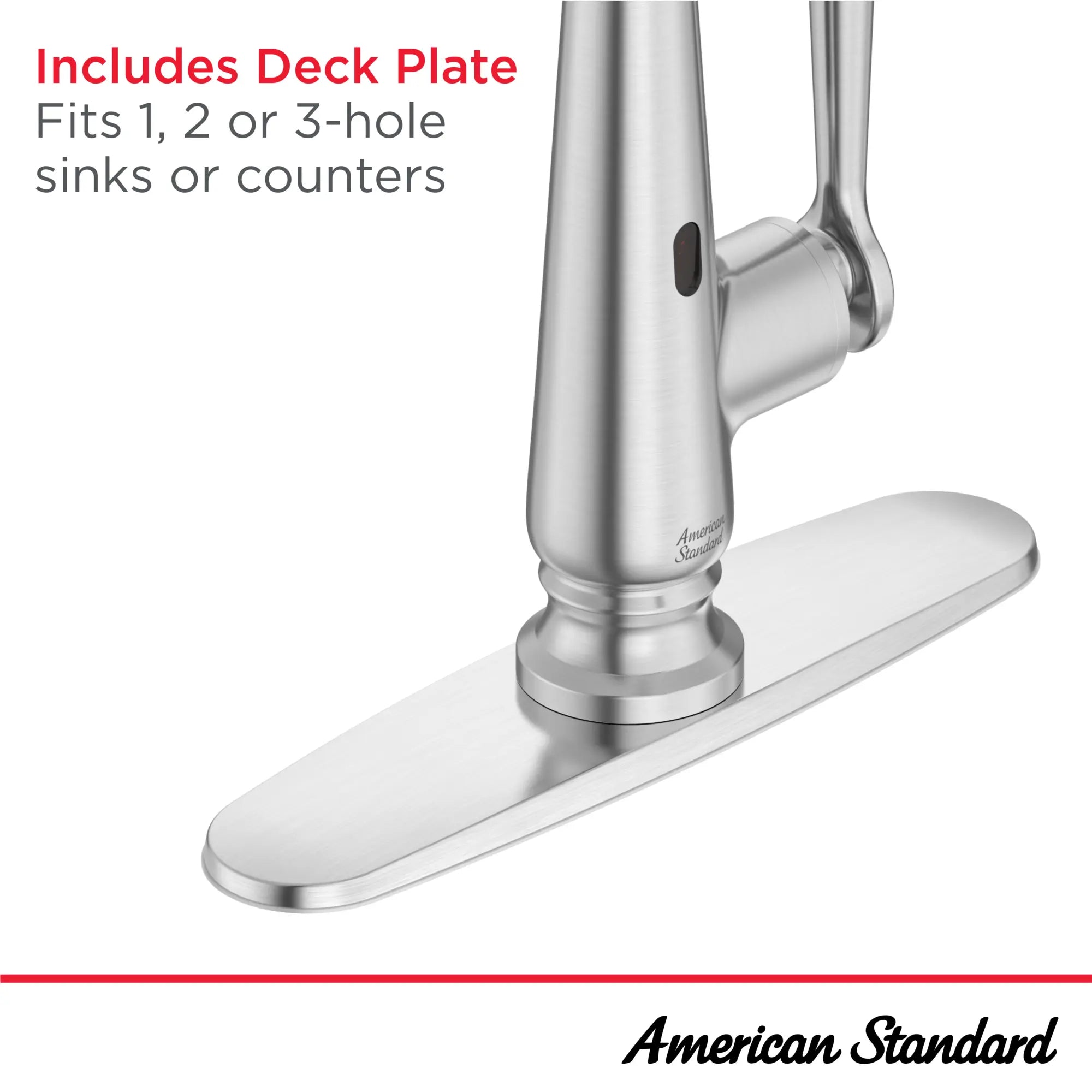 Includes Deck Plate
Fits 1, 2 or 3-hole sinks or counters

American Standard

American Standard