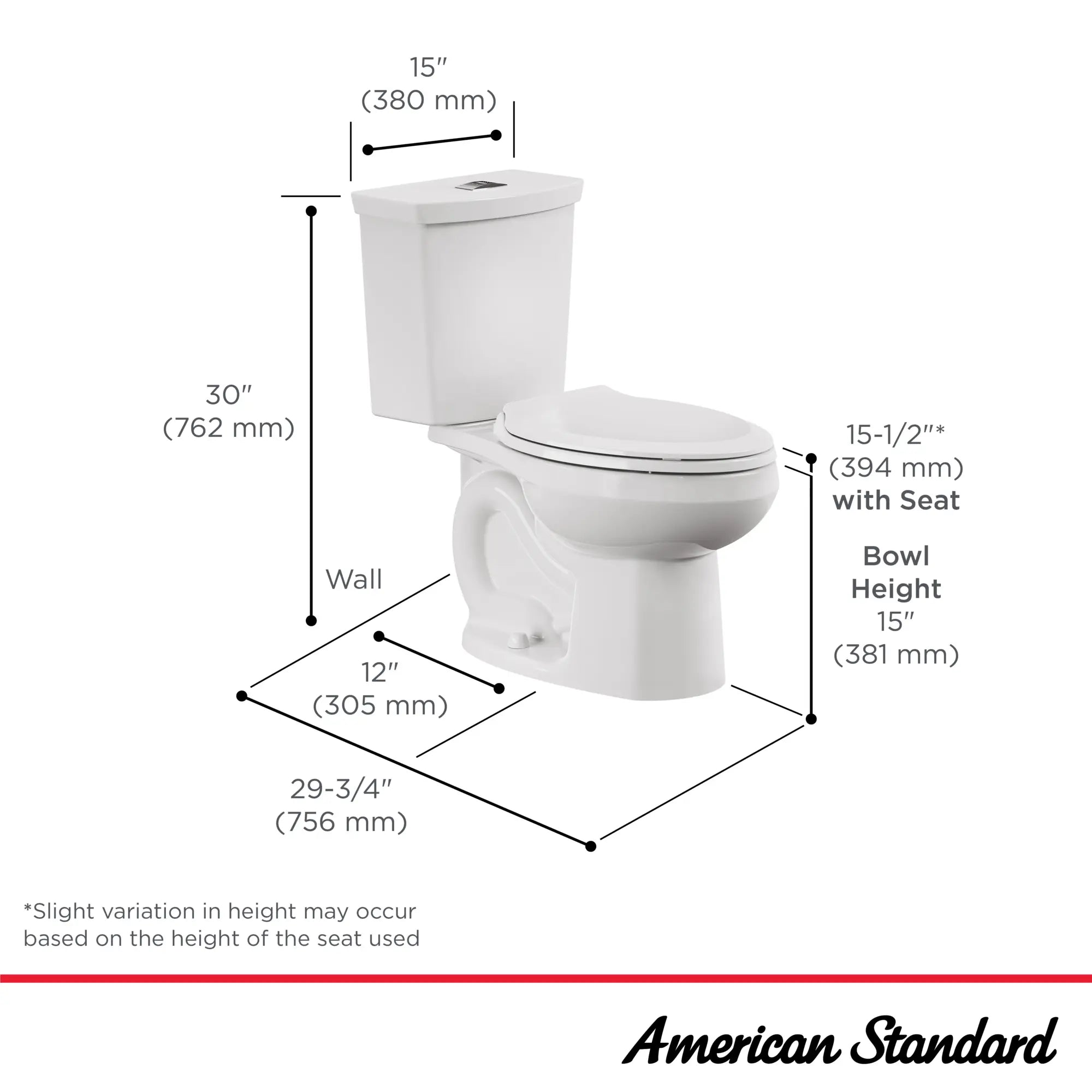 15″
(380 mm)

30″
(762 mm)

15-1/2″*
(394 mm)
with Seat

Bowl
Height
15″
(381 mm)

Wall

12″
(305 mm)

29-3/4″
(756 mm)

*Slight variation in height may occur based on the height of the seat used

American Standard