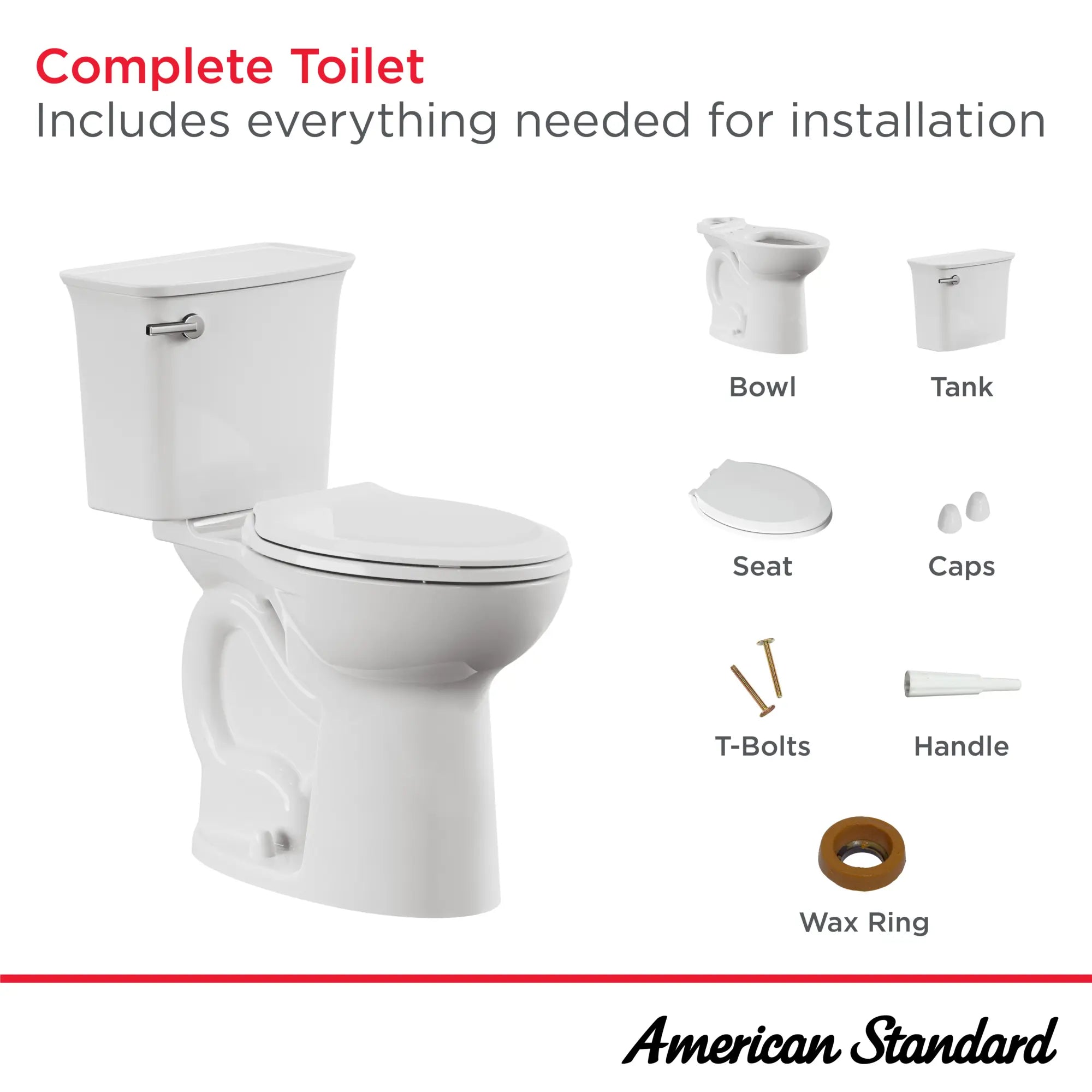 Complete Toilet
Includes everything needed for installation

Bowl

Tank

Seat

Caps

T-Bolts

Handle

Wax Ring

American Standard