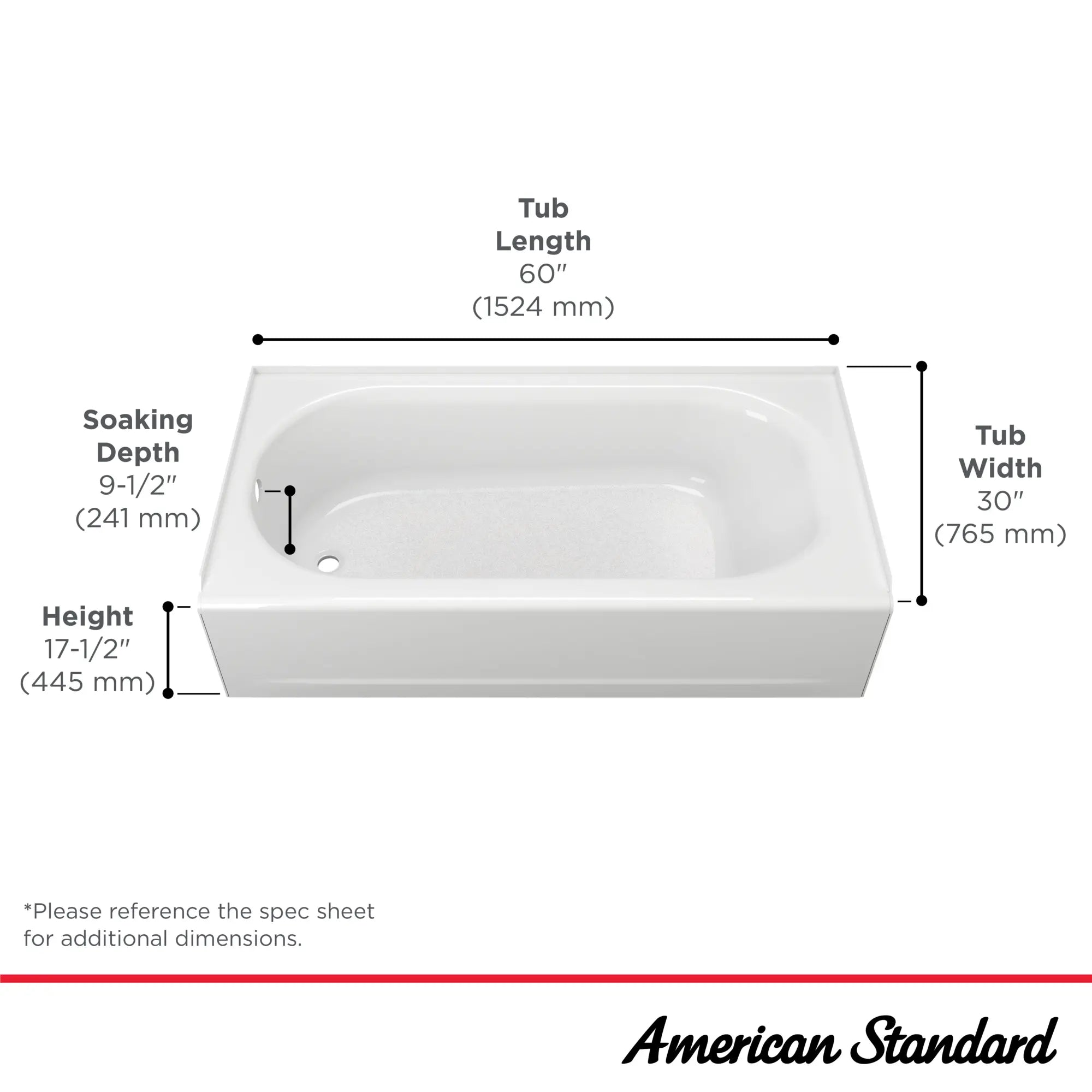 Tub Length
60″
(1524 mm)

Soaking Depth
9-1/2″
(241 mm)

Tub Width
30″
(765 mm)

Height
17-1/2″
(445 mm)

*Please reference the spec sheet for additional dimensions.

American Standard