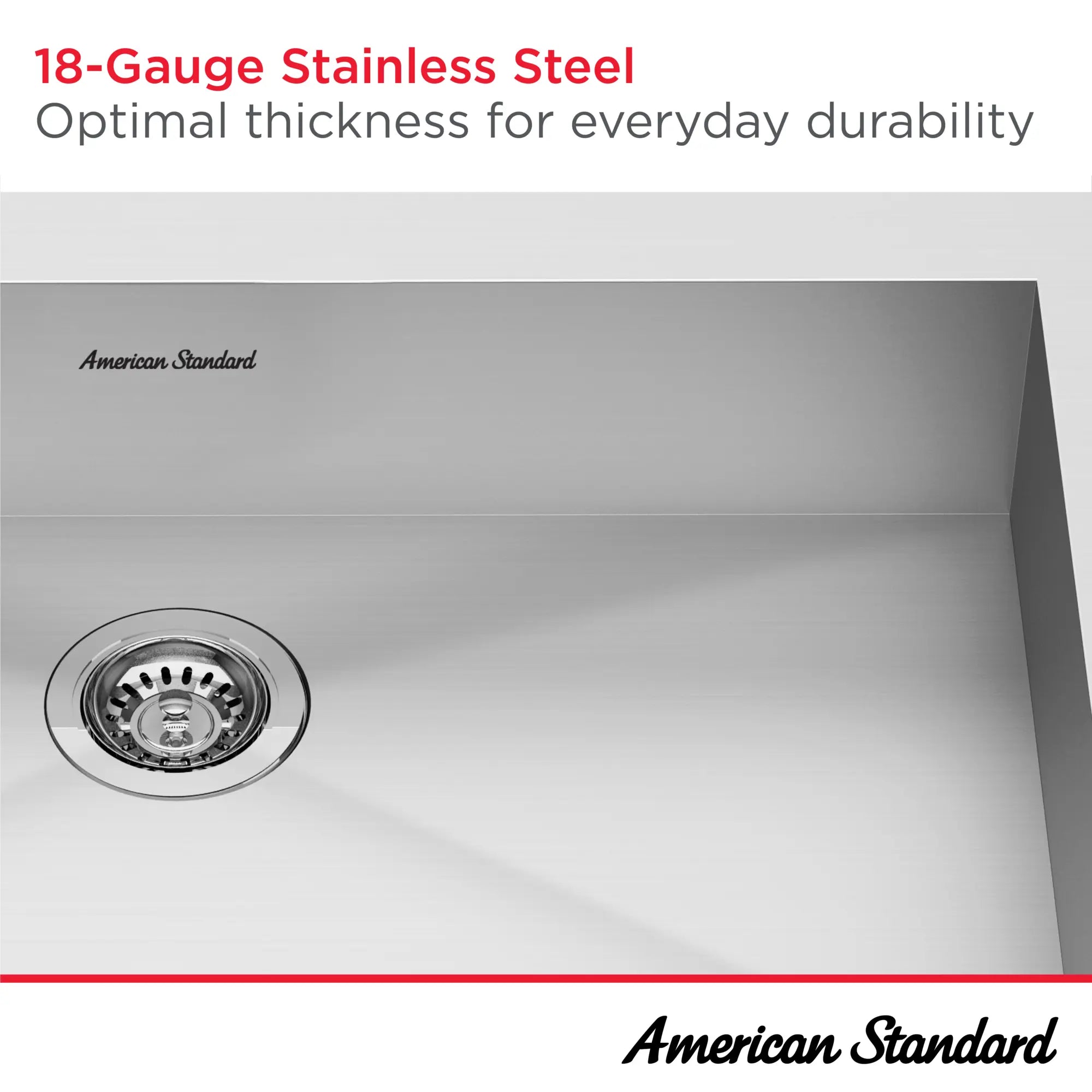 18-Gauge Stainless Steel
Optimal thickness for everyday durability

American Standard

American Standard