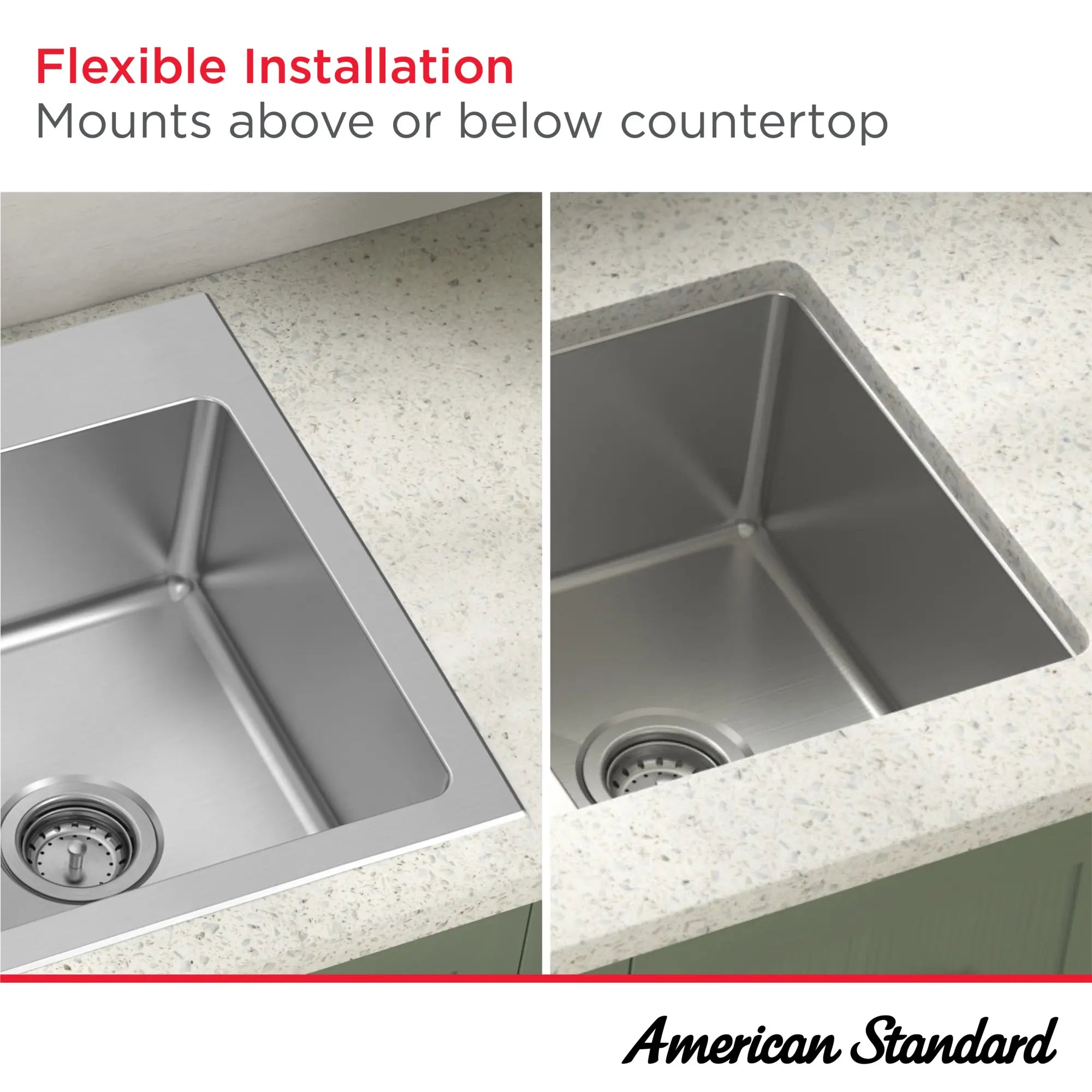 Flexible Installation
Mounts above or below countertop

American Standard