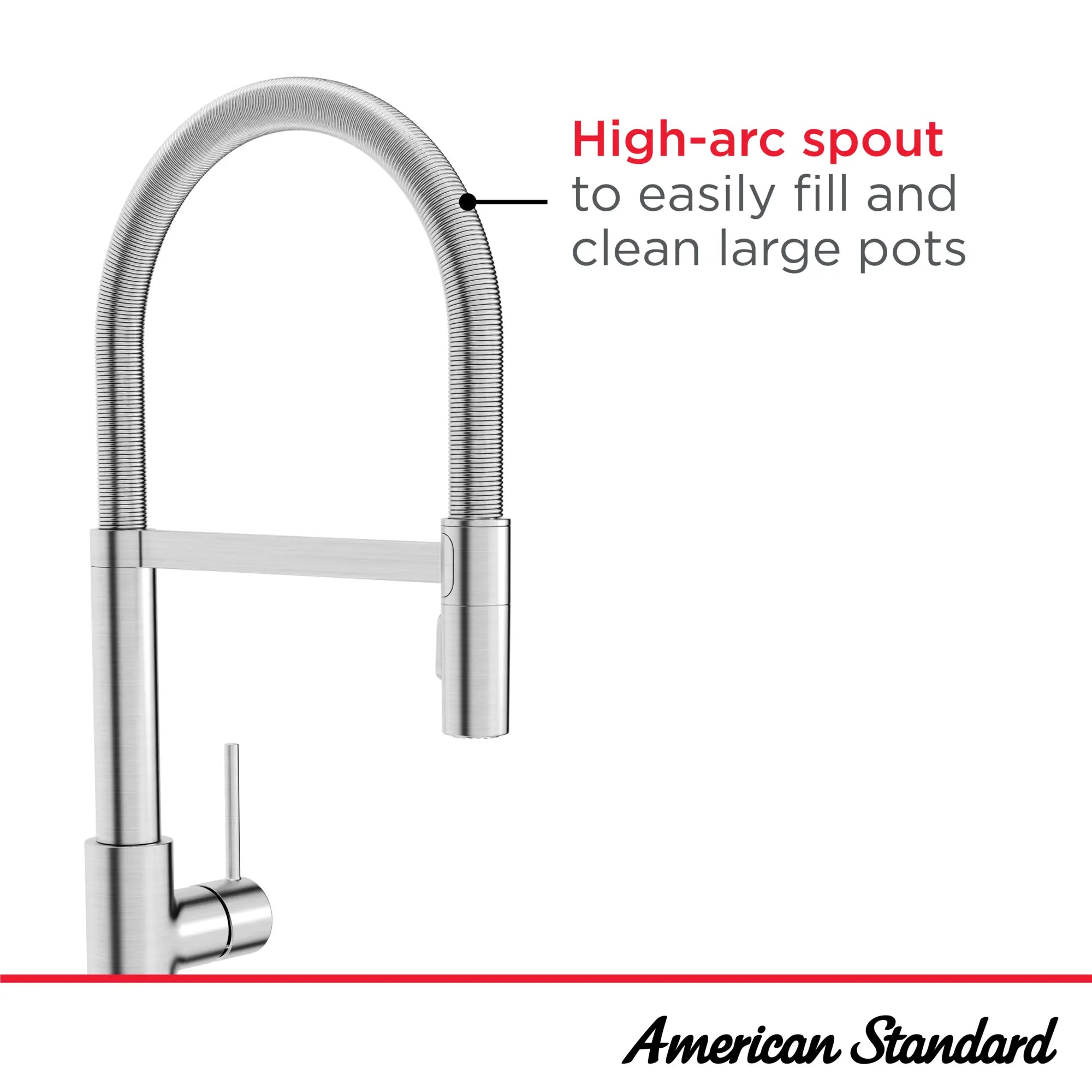 High-arc spout
to easily fill and clean large pots

American Standard