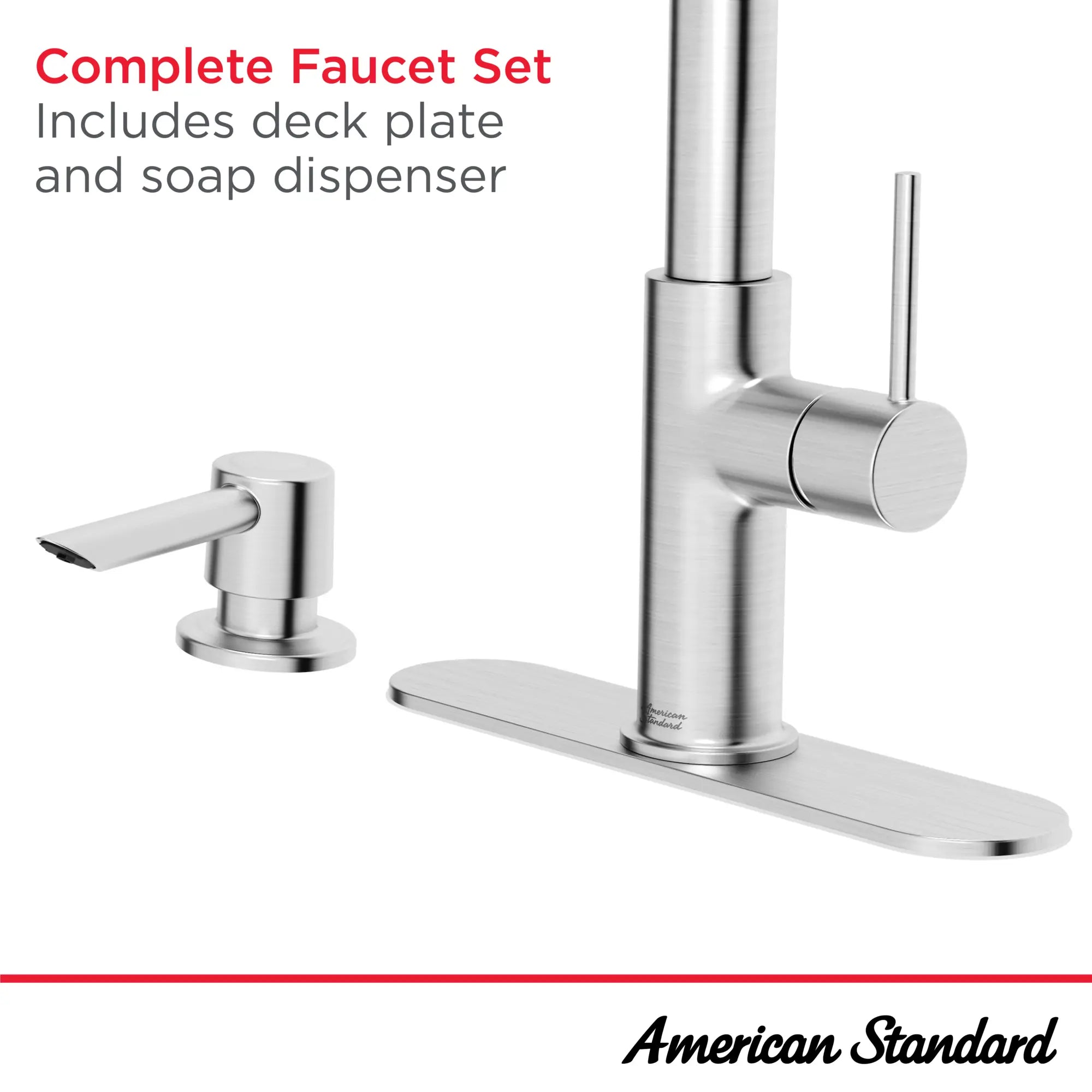 Complete Faucet Set
Includes deck plate and soap dispenser

American Standard

American Standard