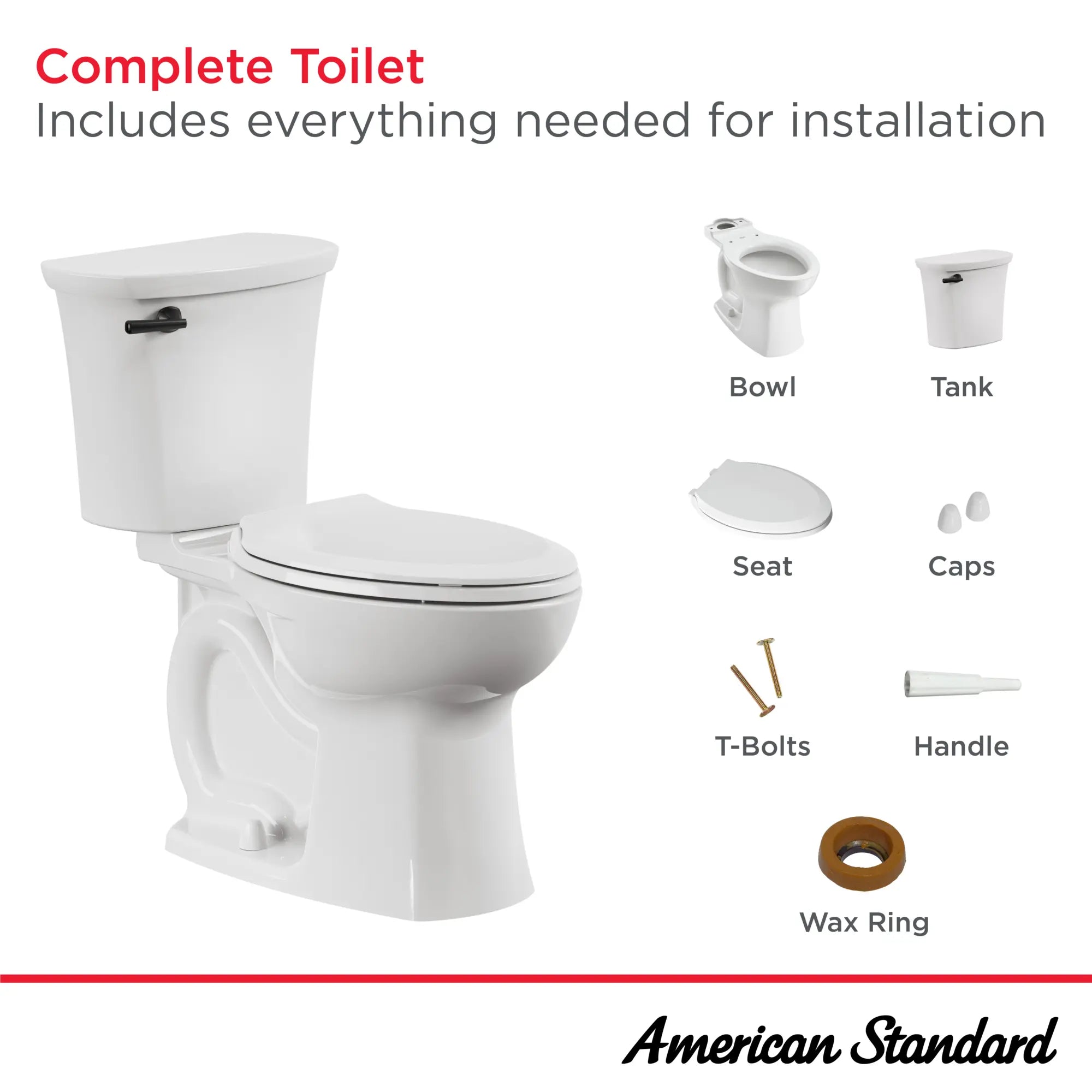 Complete Toilet
Includes everything needed for installation

Bowl

Tank

Seat

Caps

T-Bolts

Handle

Wax Ring

American Standard