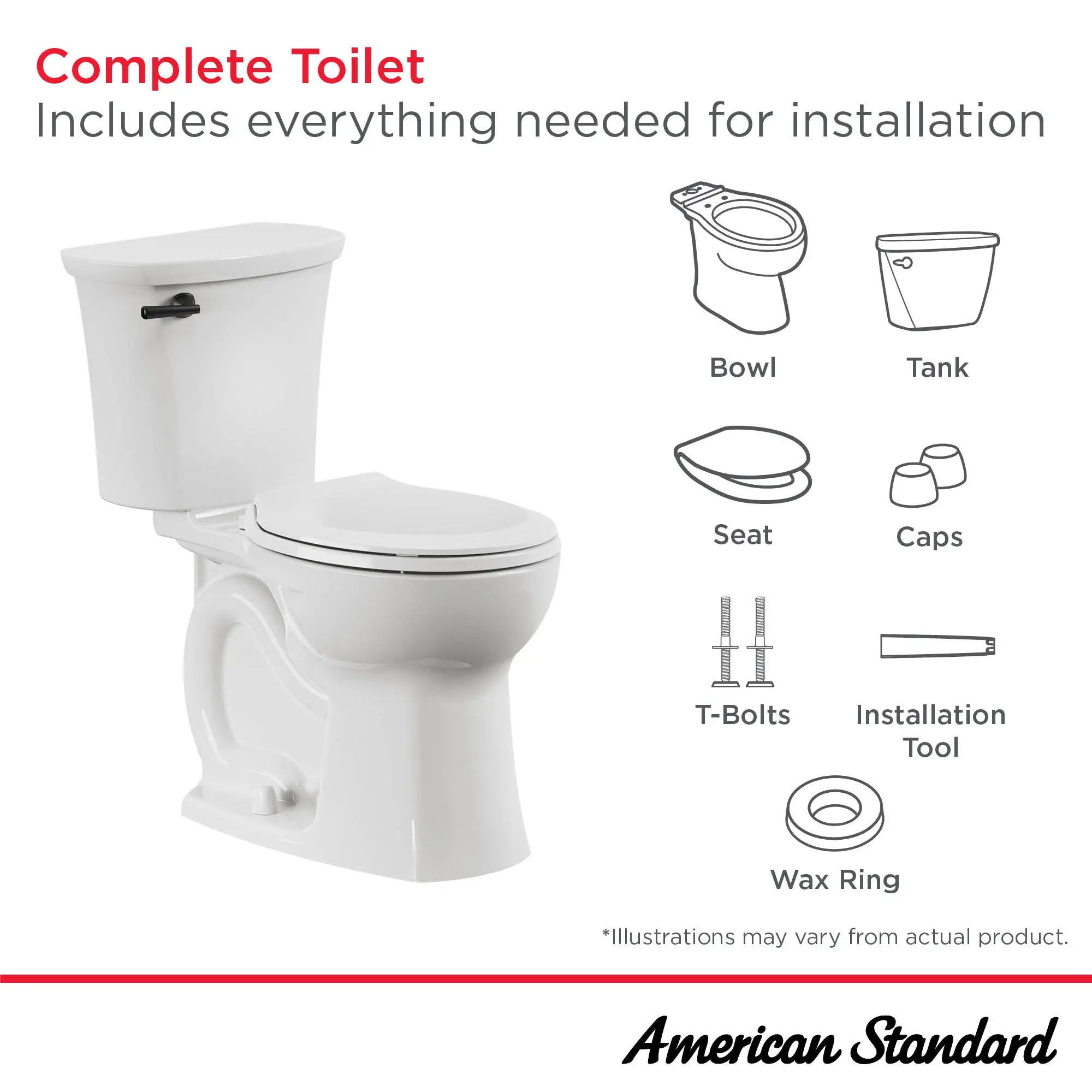 Complete Toilet
Includes everything needed for installation

Bowl

Tank

Seat

Caps

T-Bolts

Installation Tool

Wax Ring

*Illustrations may vary from actual product.

American Standard