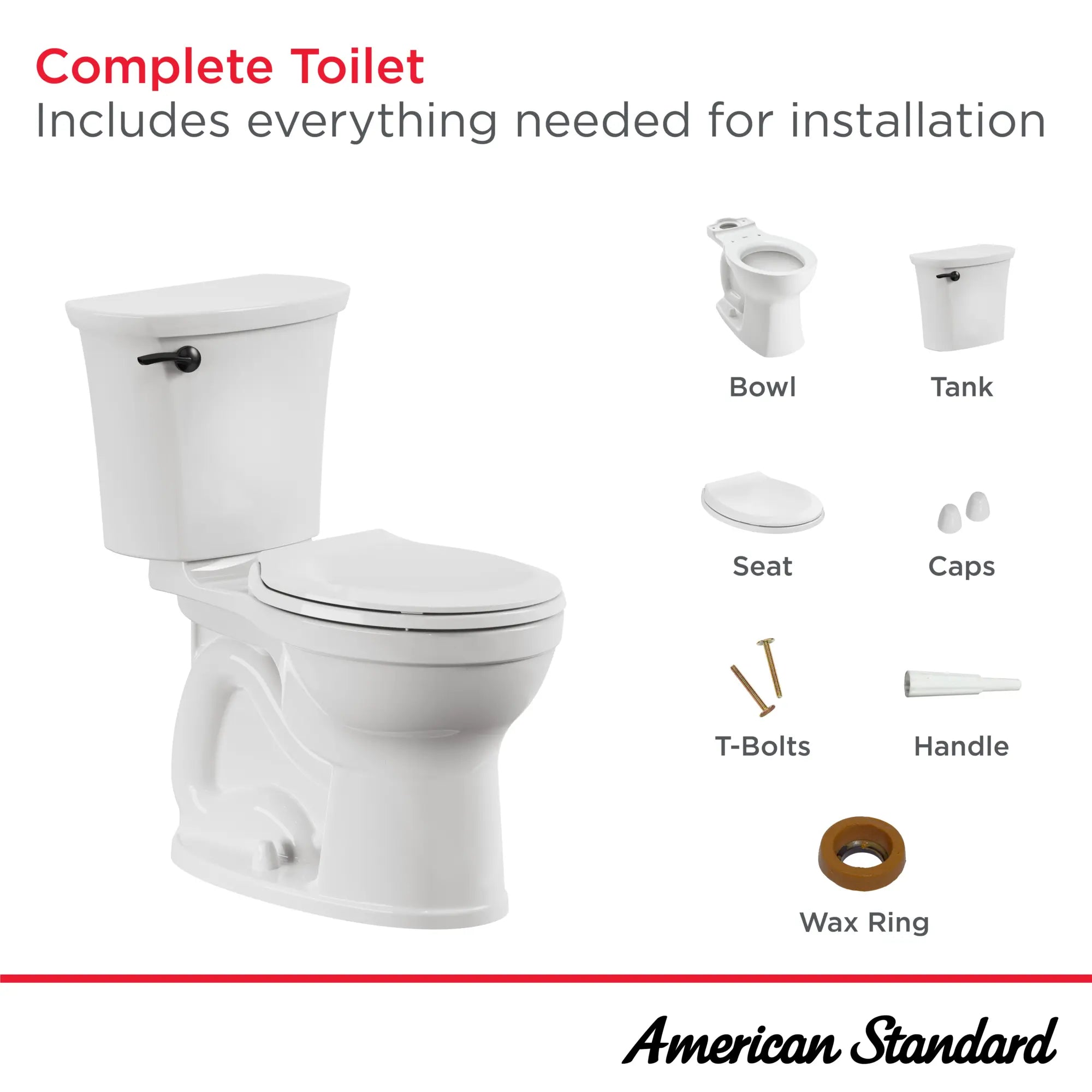 Complete Toilet
Includes everything needed for installation

Bowl

Tank

Seat

Caps

T-Bolts

Handle

Wax Ring

American Standard