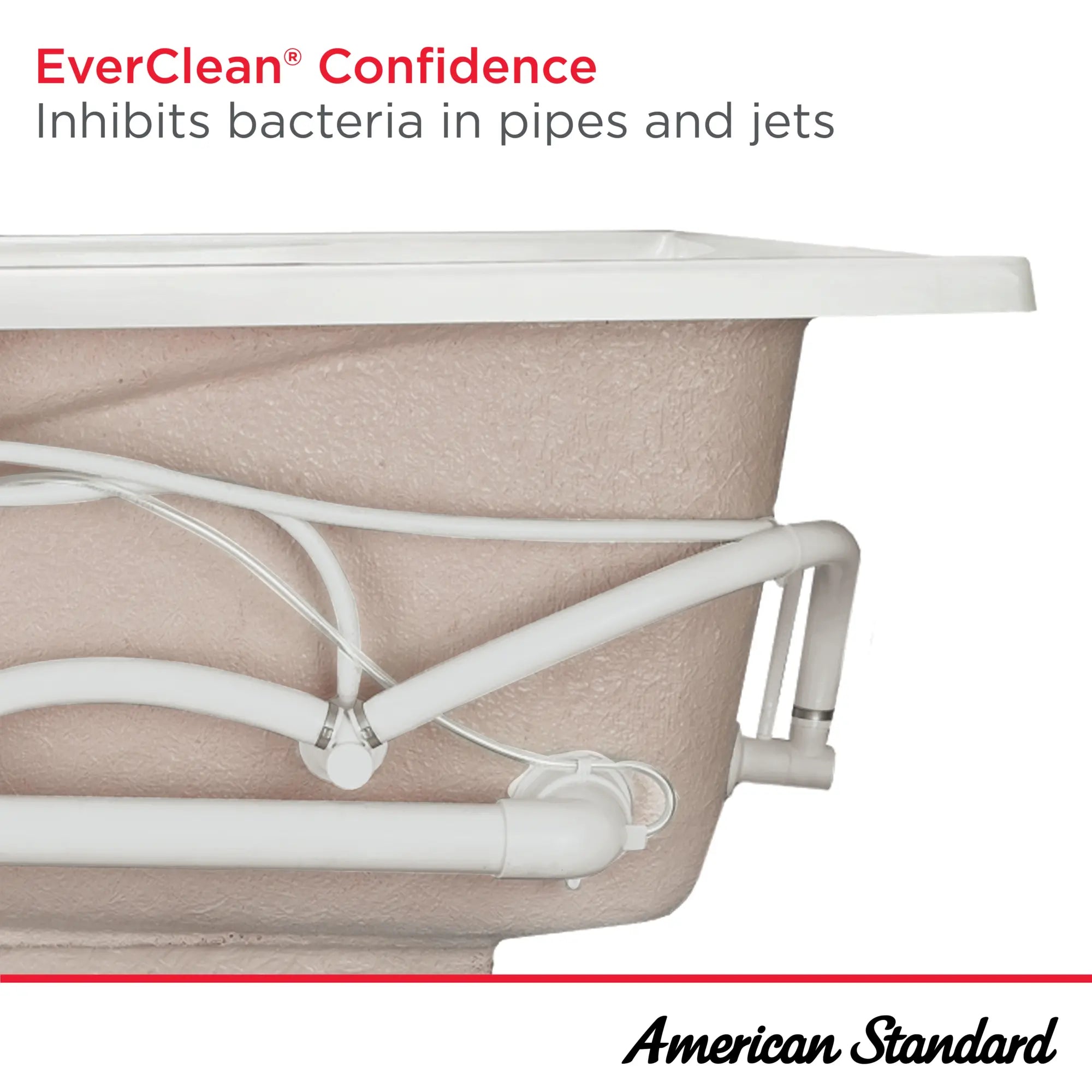 EverClean® Confidence
Inhibits bacteria in pipes and jets

American Standard