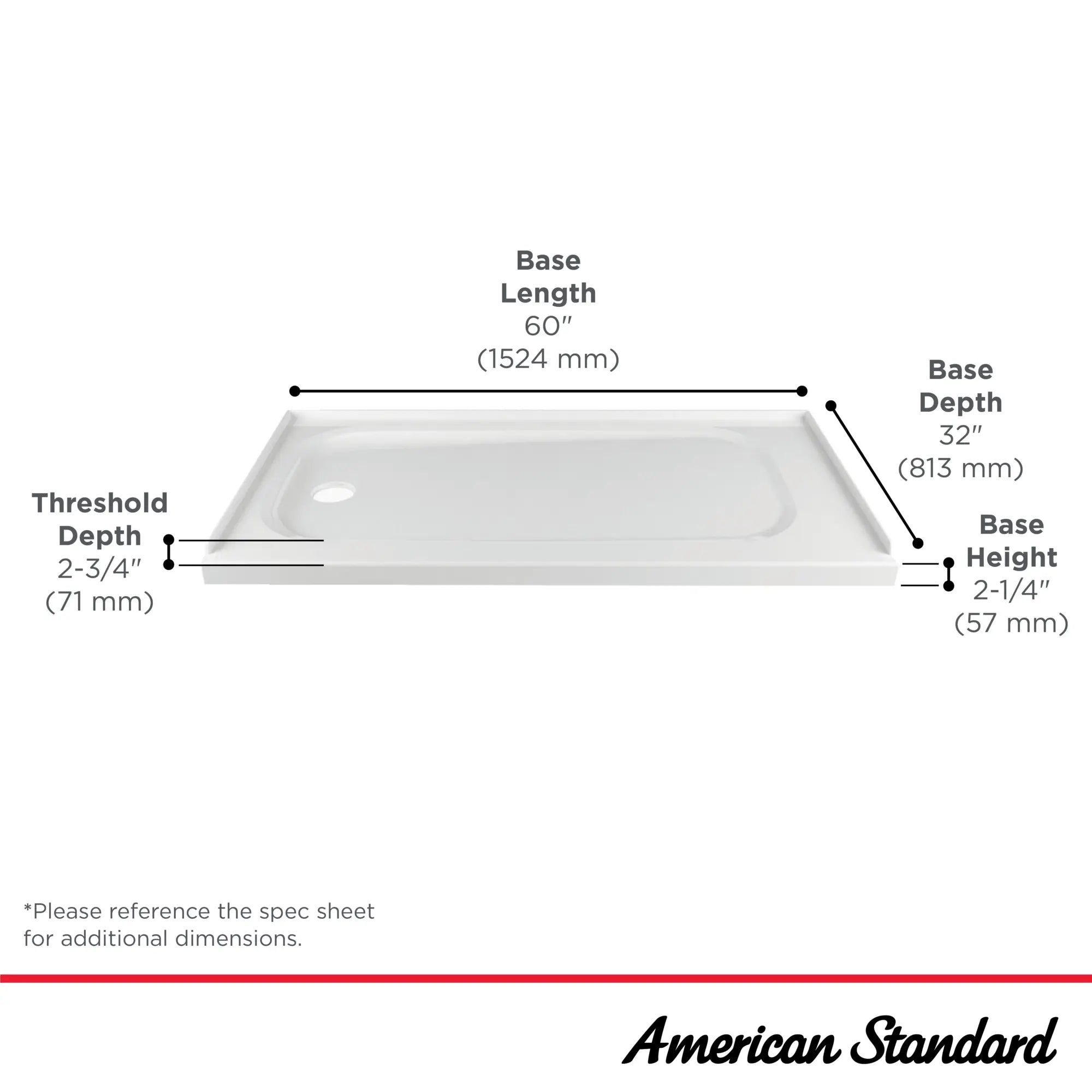 Base Length
60″
(1524 mm)

Base Depth
32″
(813 mm)

Threshold Depth
2-3/4″
(71 mm)

Base Height
2-1/4″
(57 mm)

*Please reference the spec sheet for additional dimensions.

American Standard