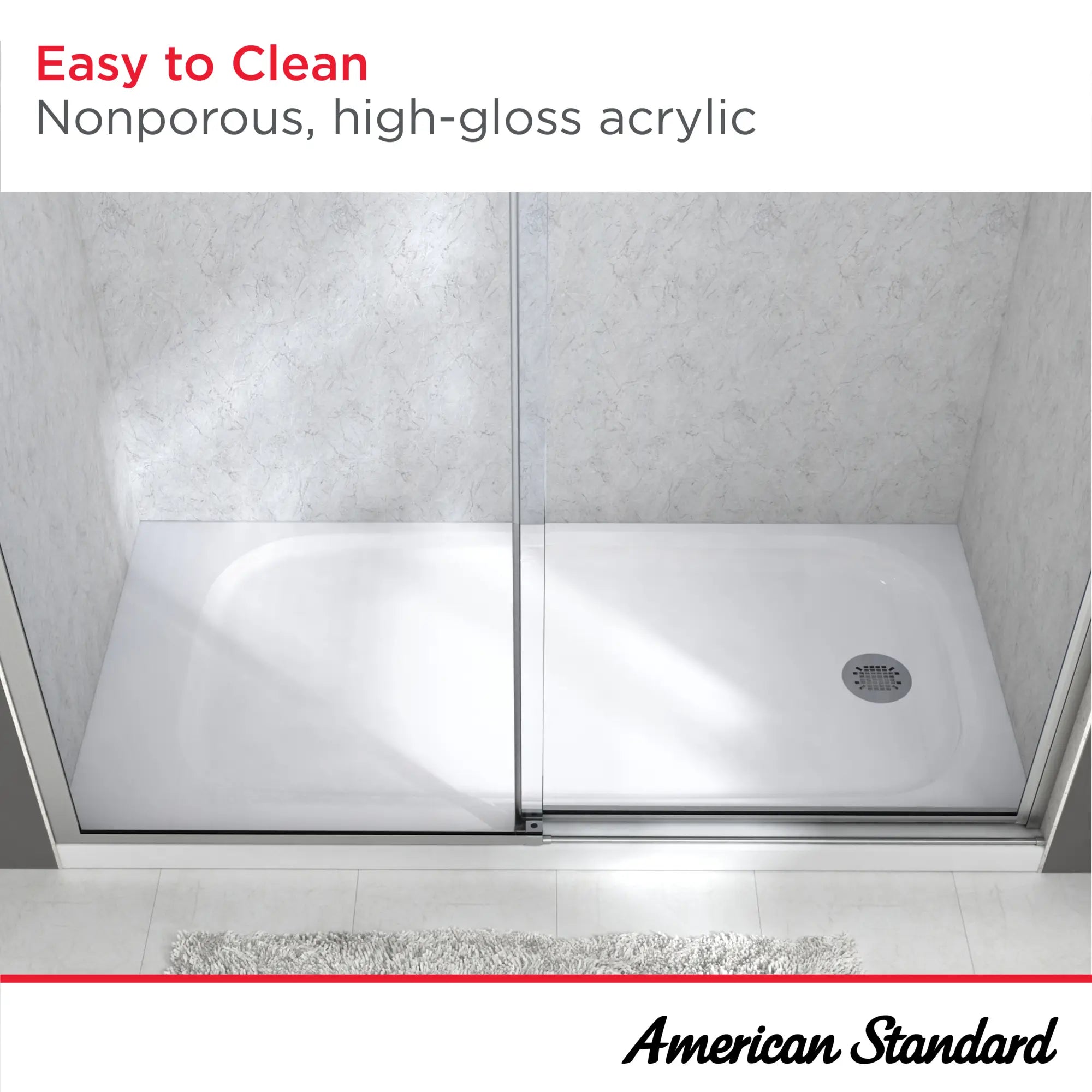 Easy to Clean
Nonporous, high-gloss acrylic

American Standard