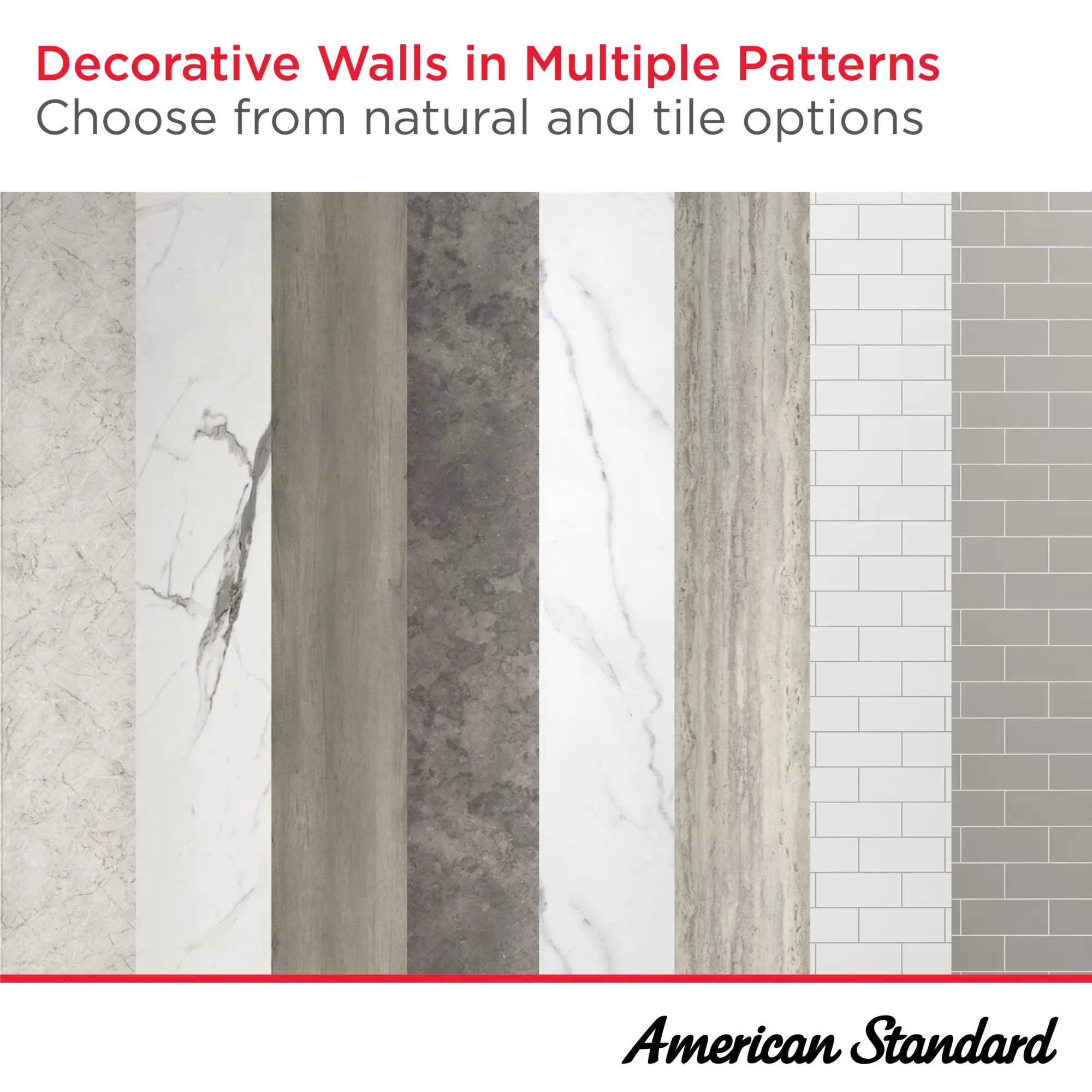 Decorative Walls in Multiple Patterns
Choose from natural and tile options

American Standard