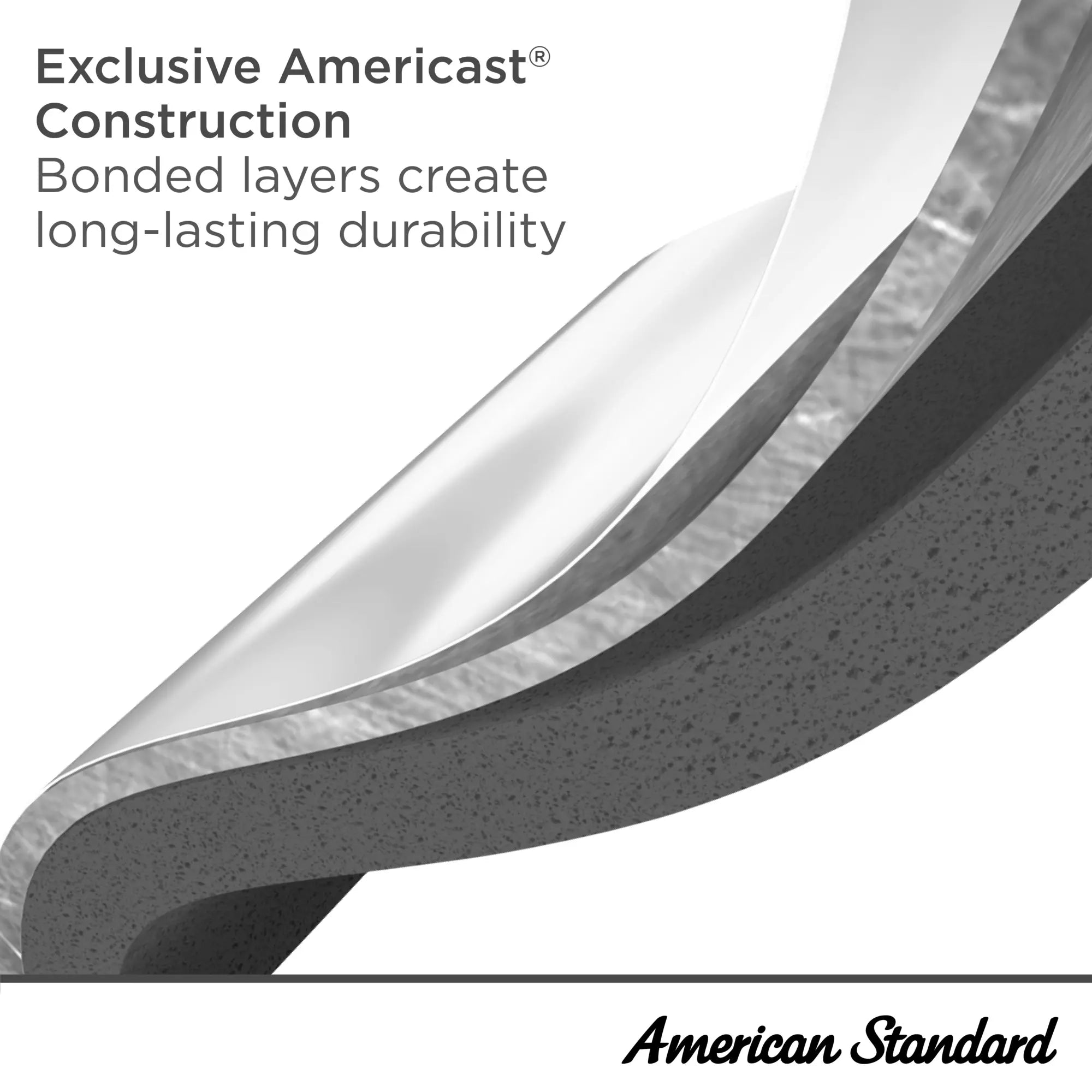 Exclusive Americast®
Construction
Bonded layers create long-lasting durability

American Standard