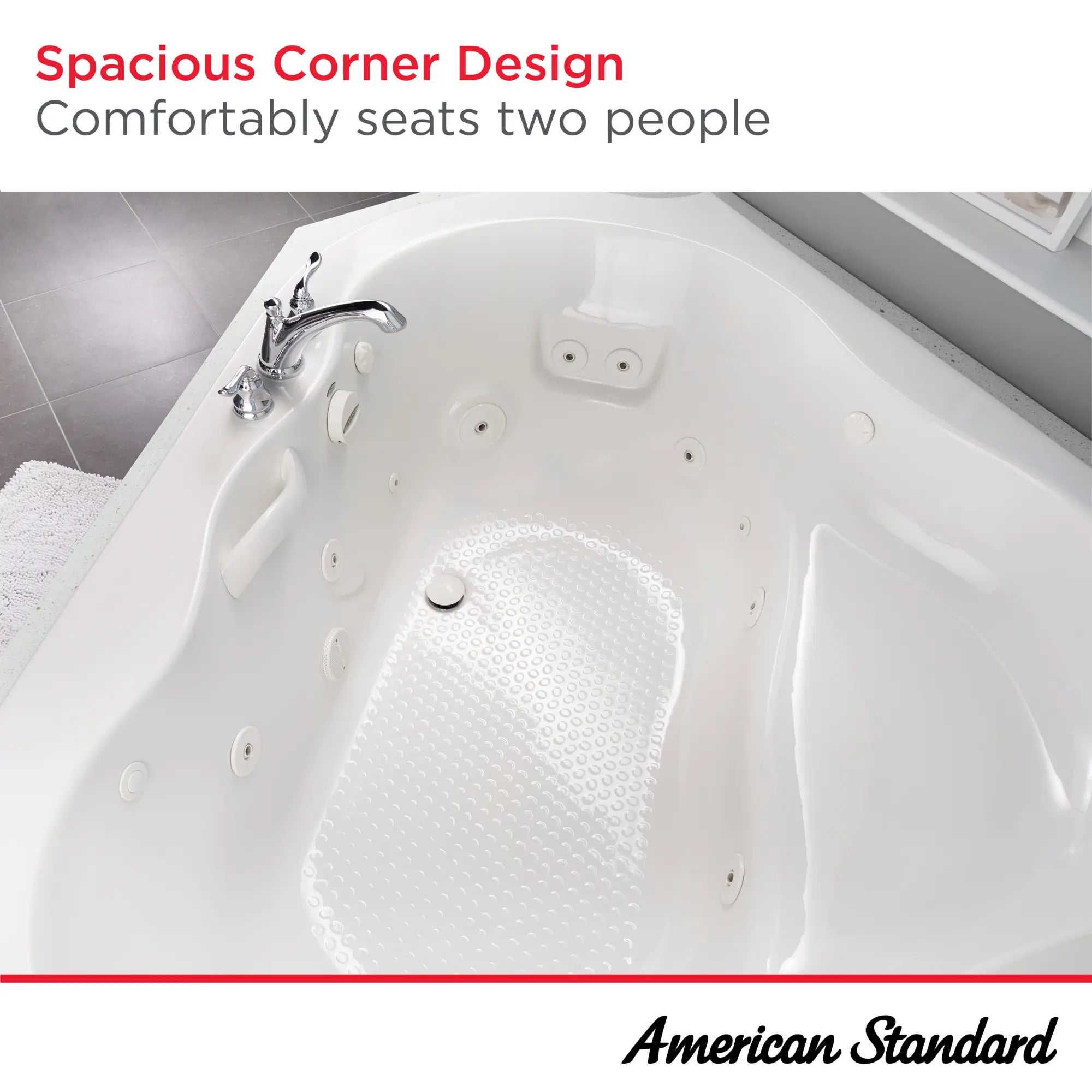 Spacious Corner Design
Comfortably seats two people

American Standard