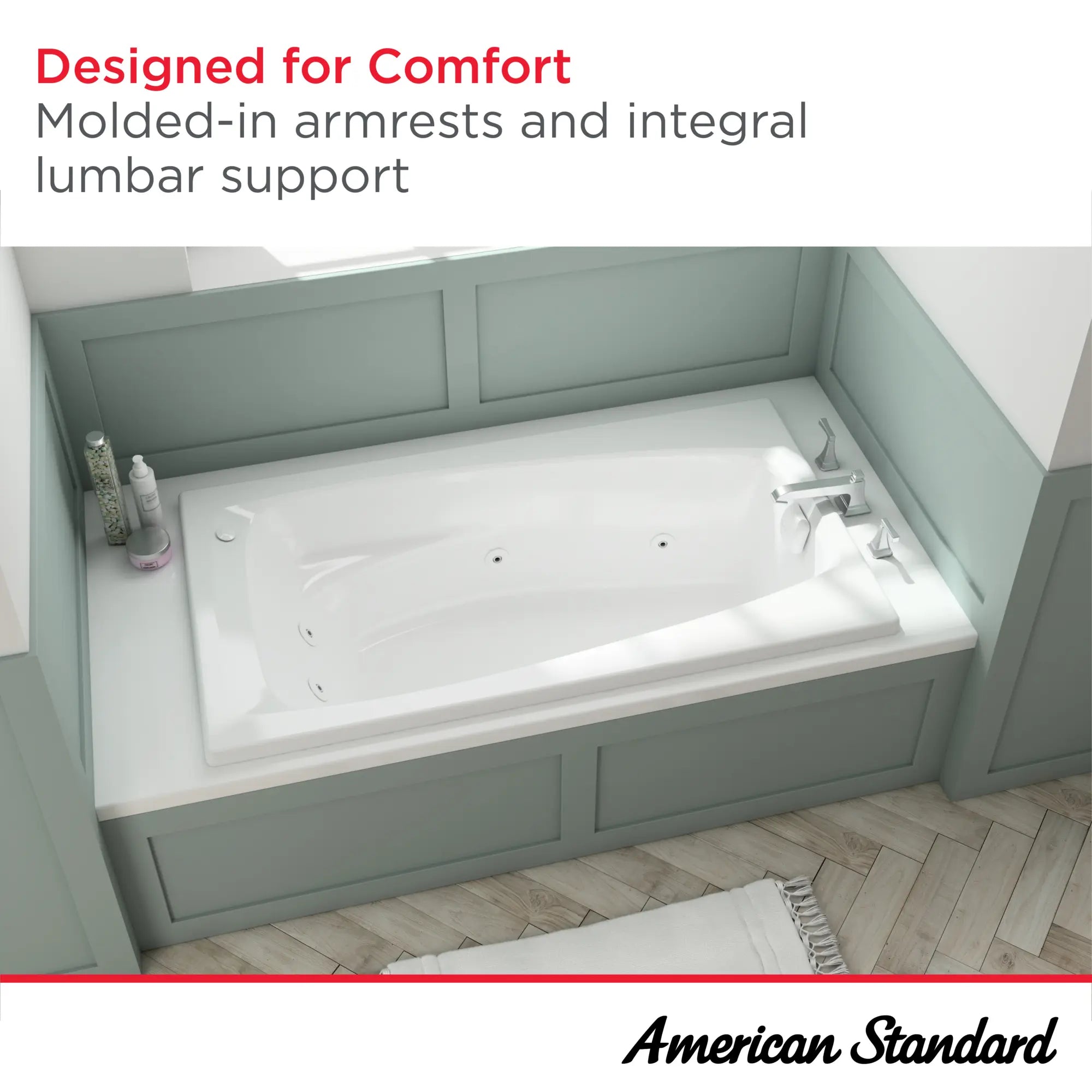 Designed for Comfort
Molded-in armrests and integral lumbar support

American Standard