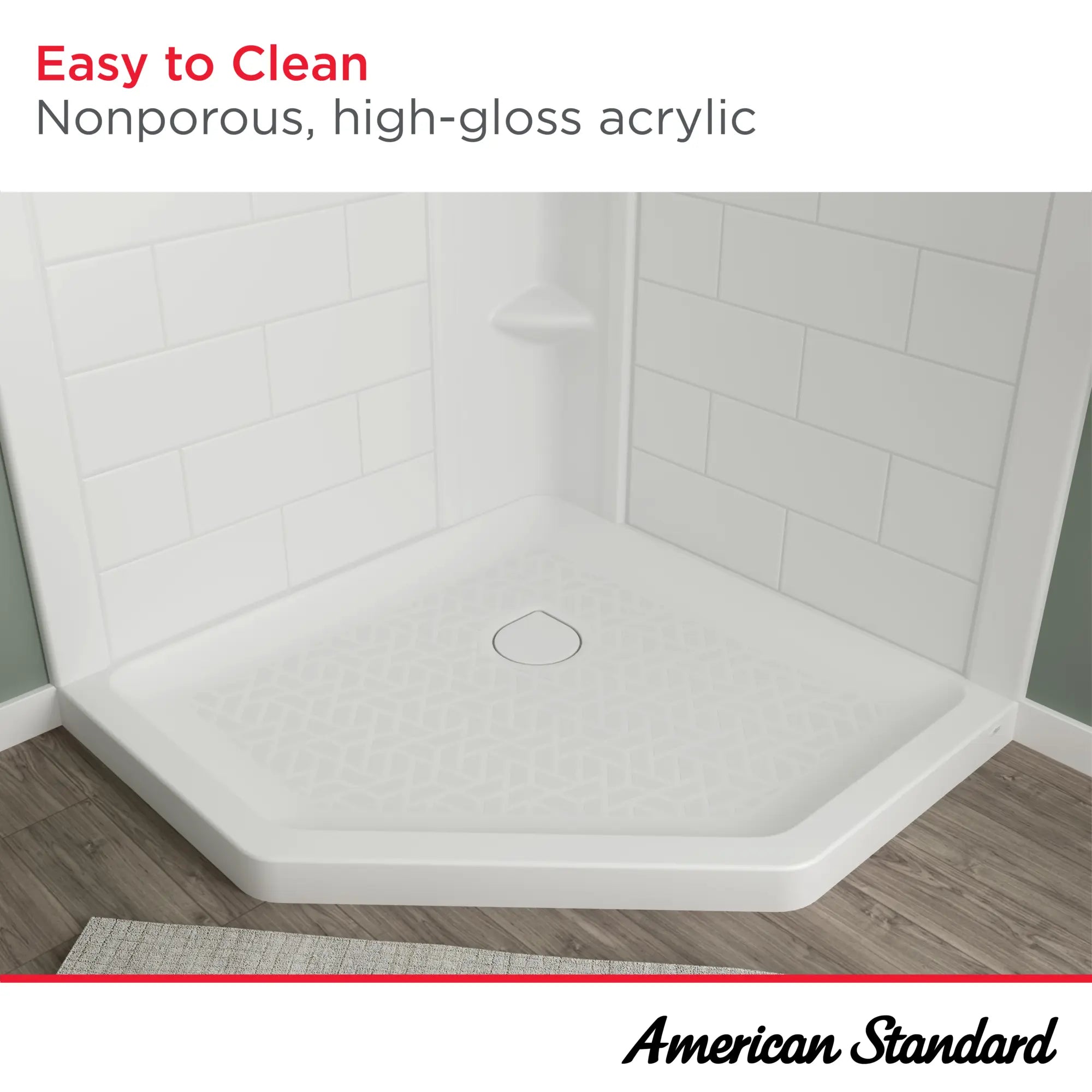 Easy to Clean
Nonporous, high-gloss acrylic

American Standard