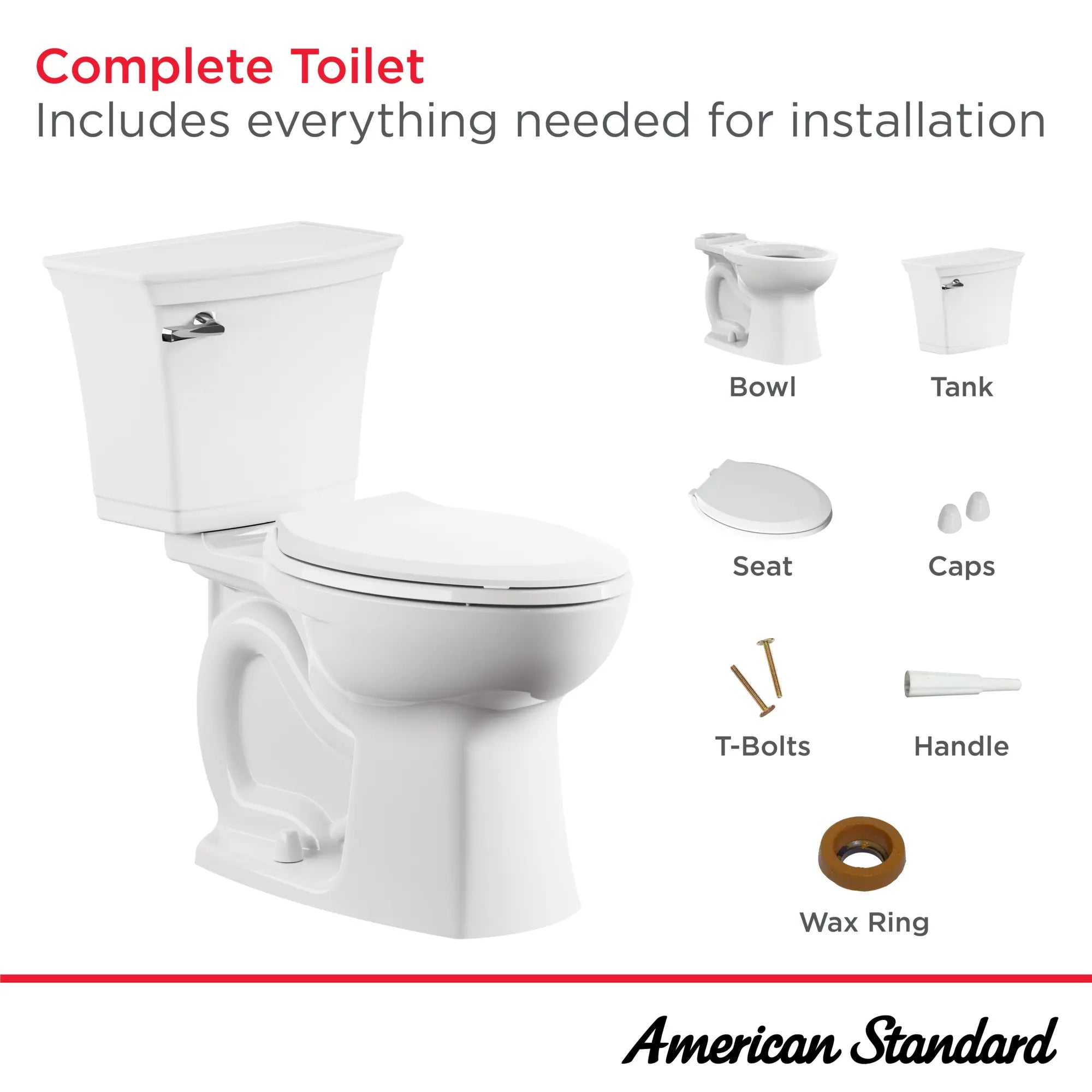 Complete Toilet
Includes everything needed for installation

Bowl

Tank

Seat

Caps

T-Bolts

Handle

Wax Ring

American Standard