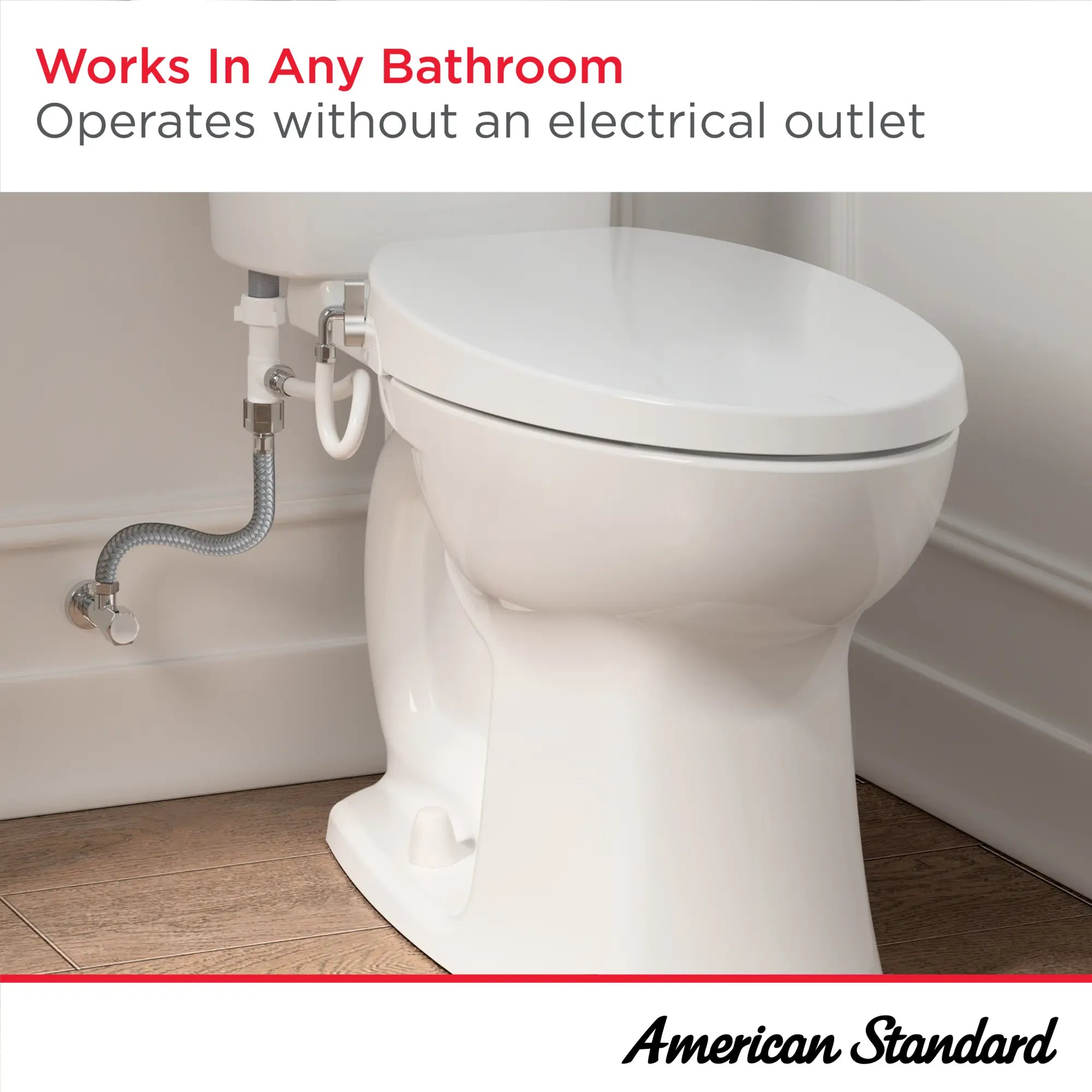 Works In Any Bathroom
Operates without an electrical outlet

American Standard