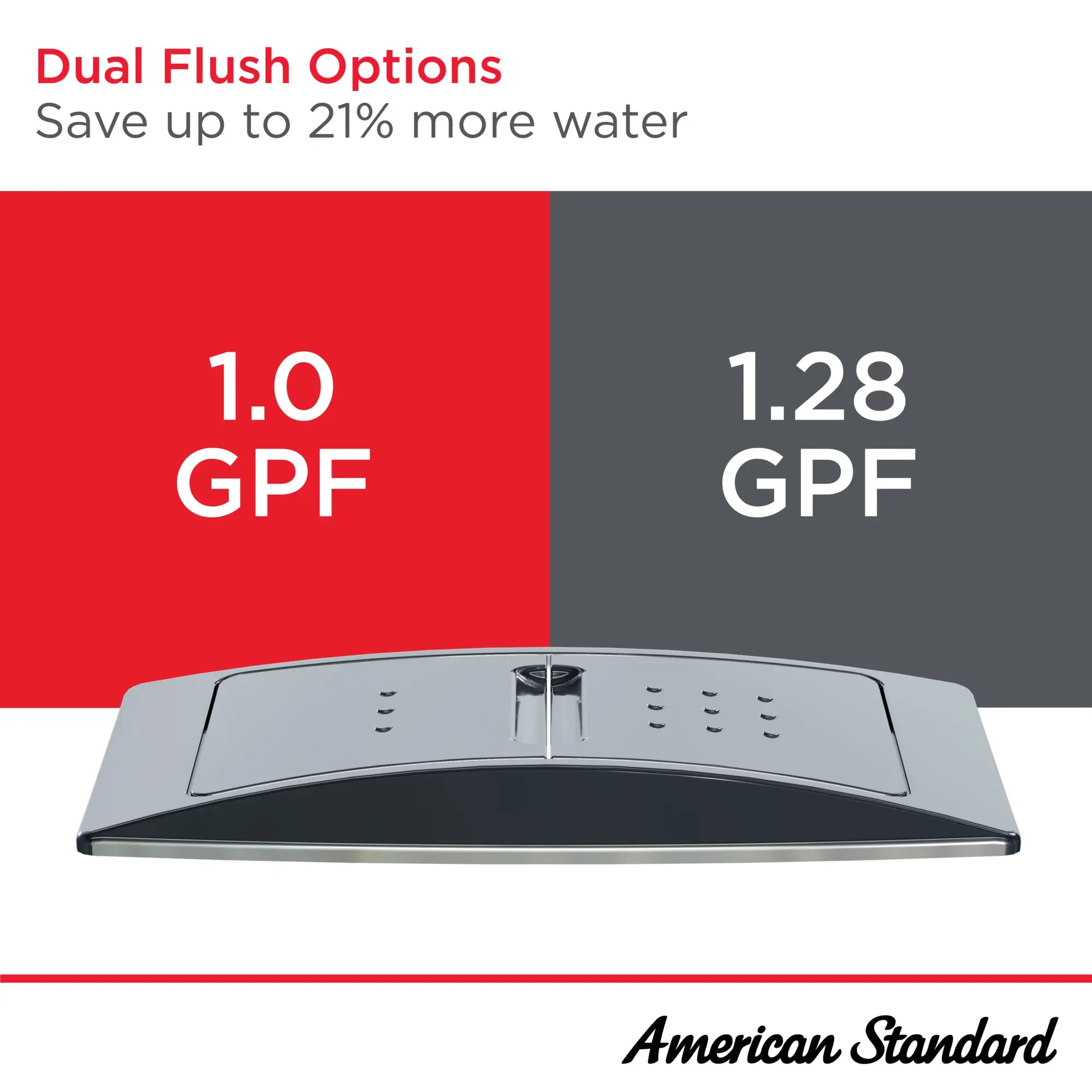 Dual Flush Options
Save up to 21% more water

1.0
GPF

1.28
GPF

American Standard