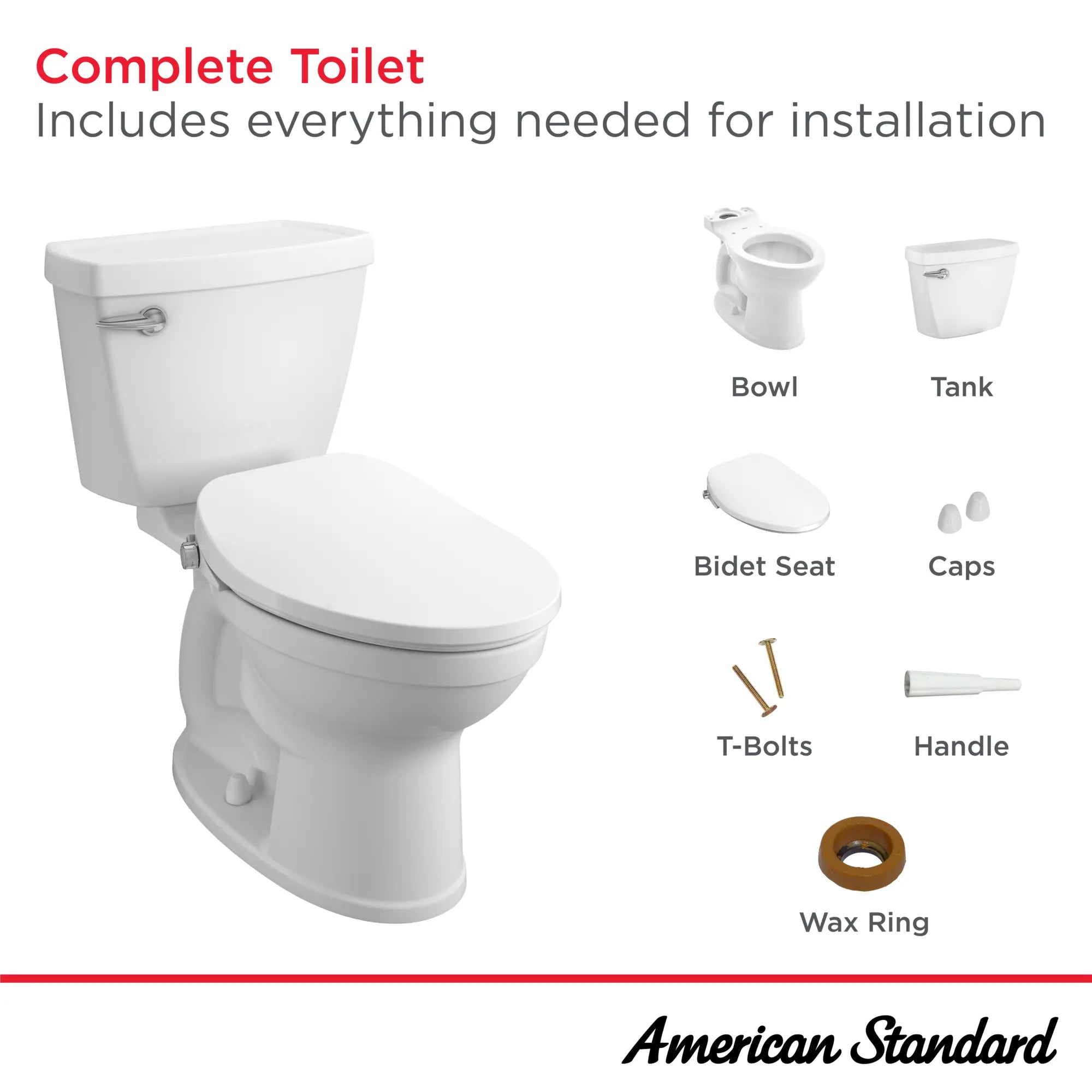 Complete Toilet
Includes everything needed for installation

Bowl

Tank

Bidet Seat

Caps

T-Bolts

Handle

Wax Ring

American Standard