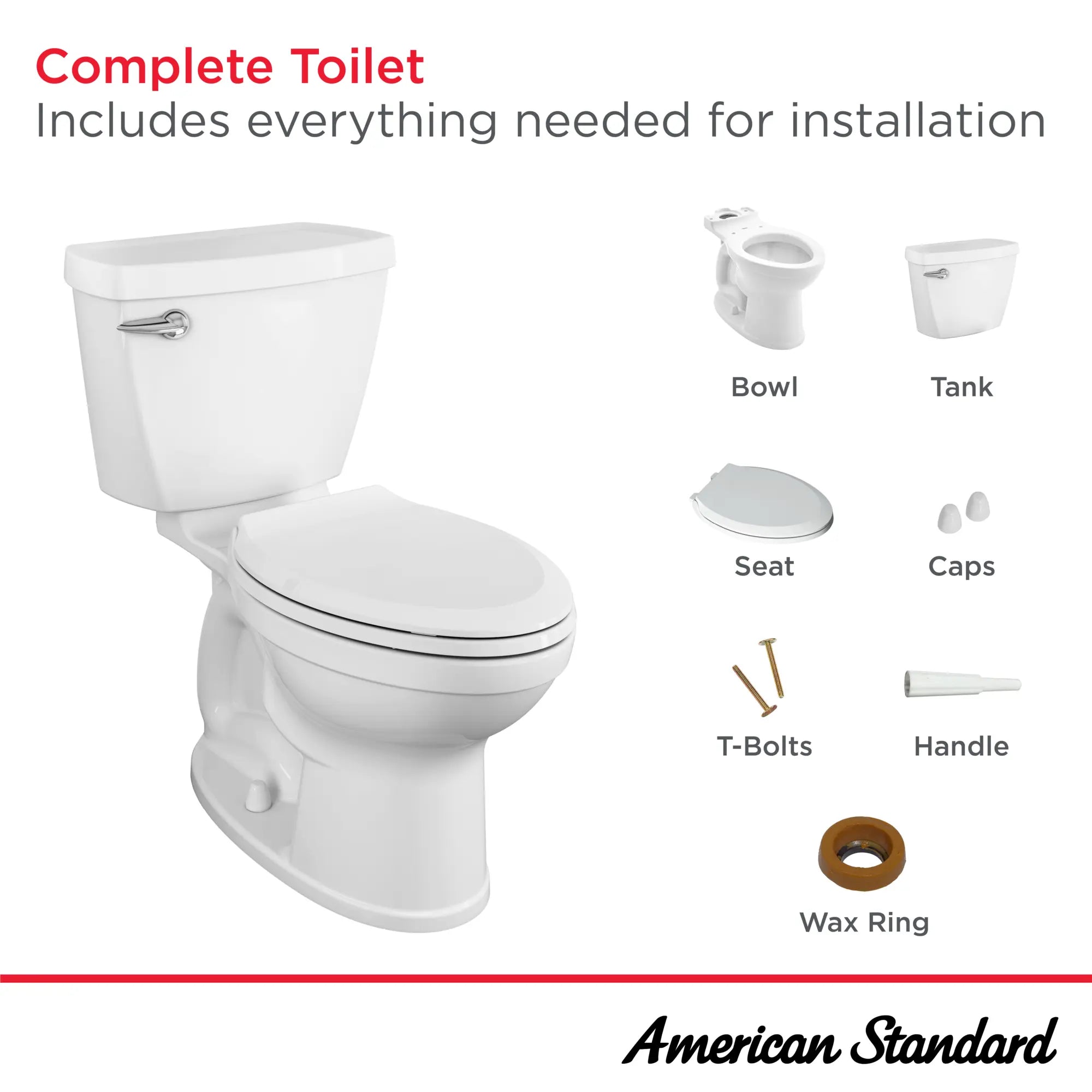 Complete Toilet
Includes everything needed for installation

Bowl

Tank

Seat

Caps

T-Bolts

Handle

Wax Ring

American Standard