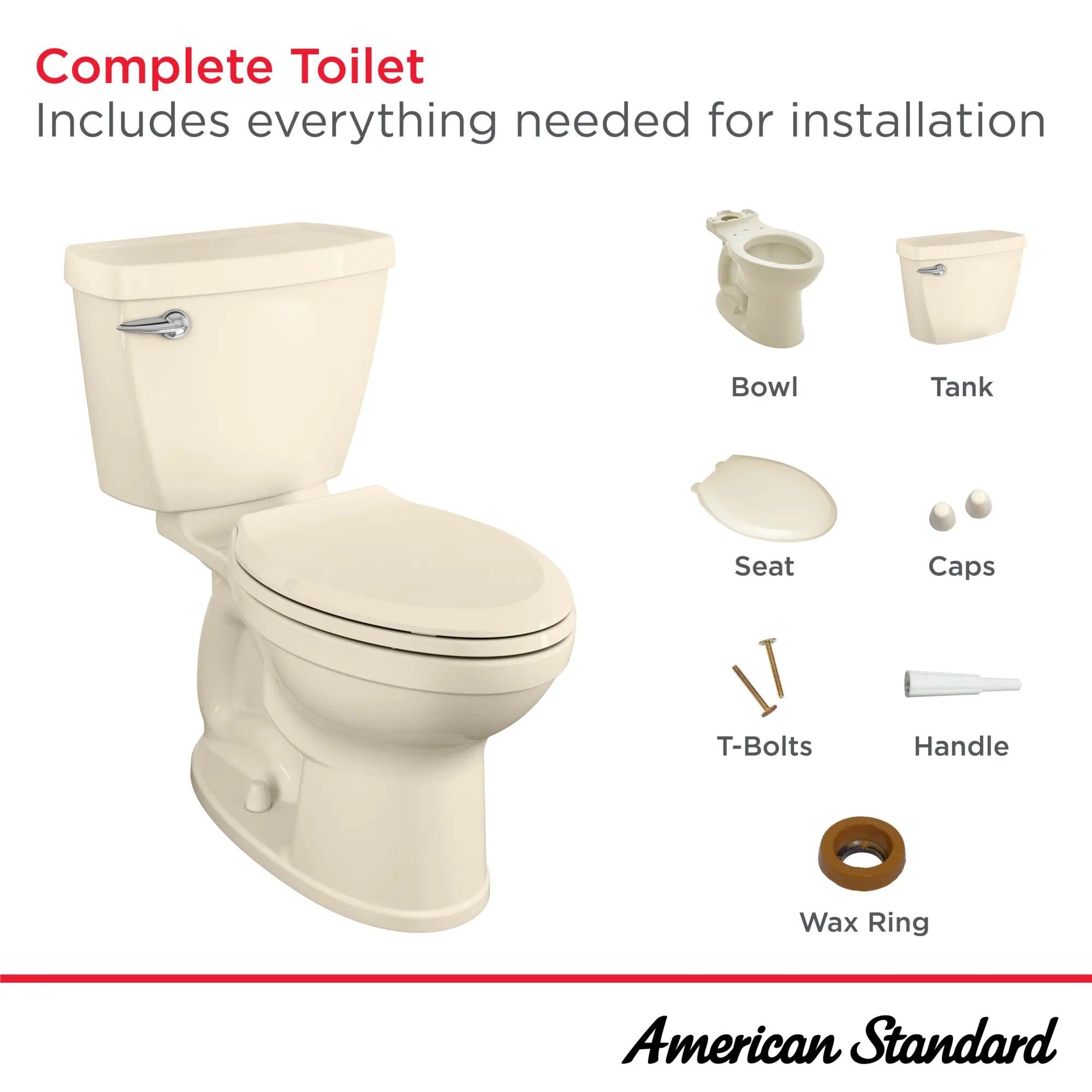 Complete Toilet
Includes everything needed for installation

Bowl

Tank

Seat

Caps

T-Bolts

Handle

Wax Ring

American Standard