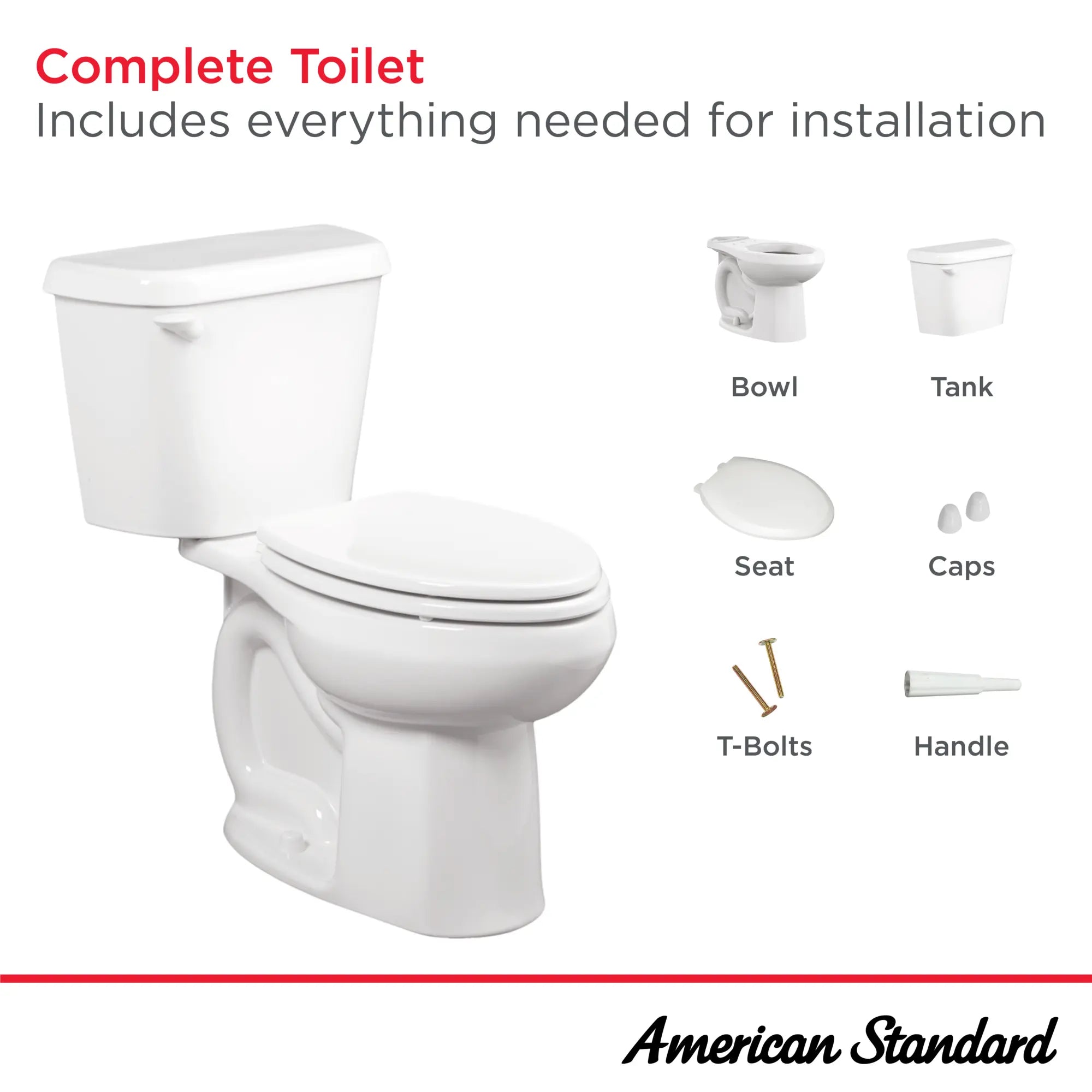 Complete Toilet
Includes everything needed for installation

Bowl

Tank

Seat

Caps

T-Bolts

Handle

American Standard