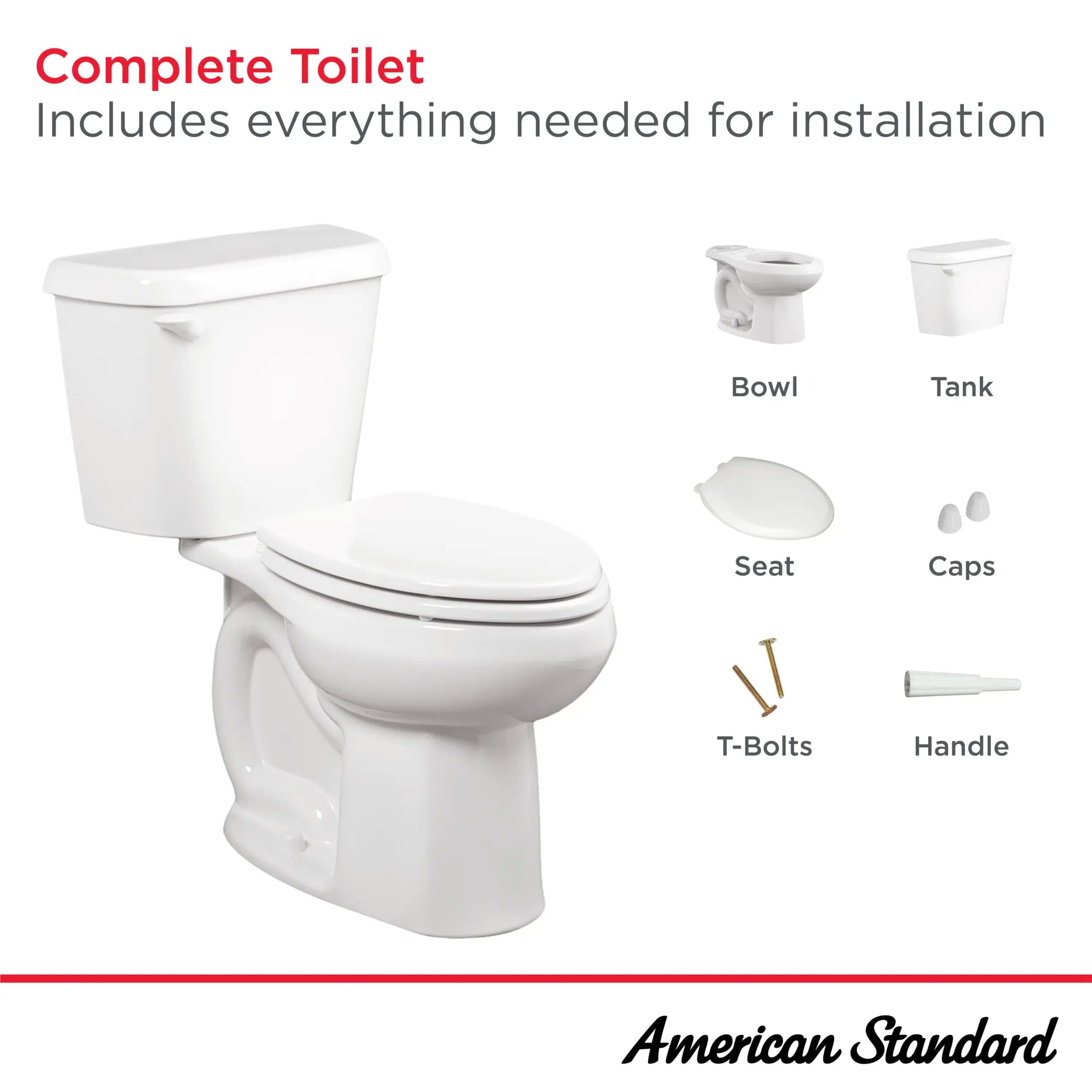 Complete Toilet
Includes everything needed for installation

Bowl

Tank

Seat

Caps

T-Bolts

Handle

American Standard