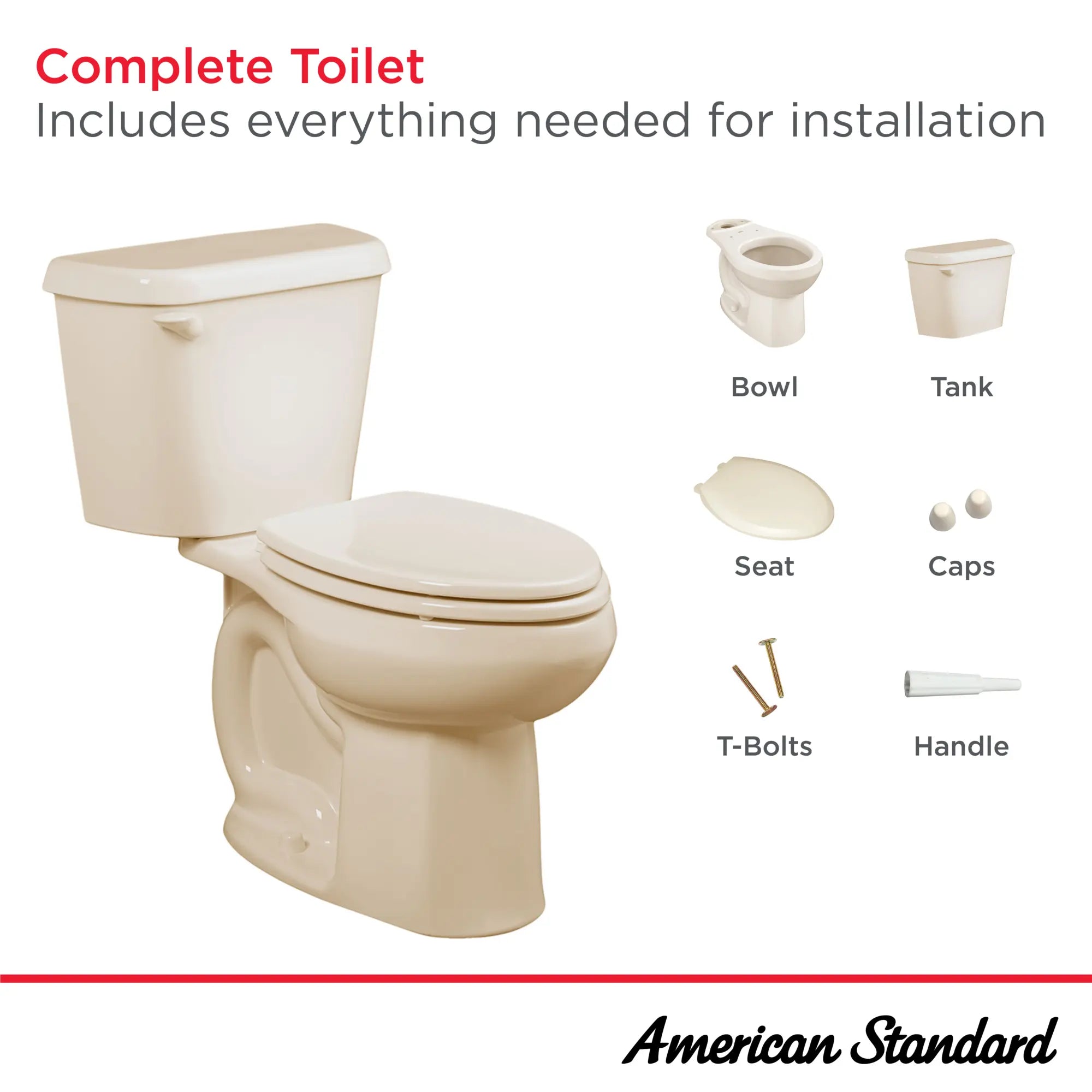 Complete Toilet
Includes everything needed for installation

Bowl

Tank

Seat

Caps

T-Bolts

Handle

American Standard