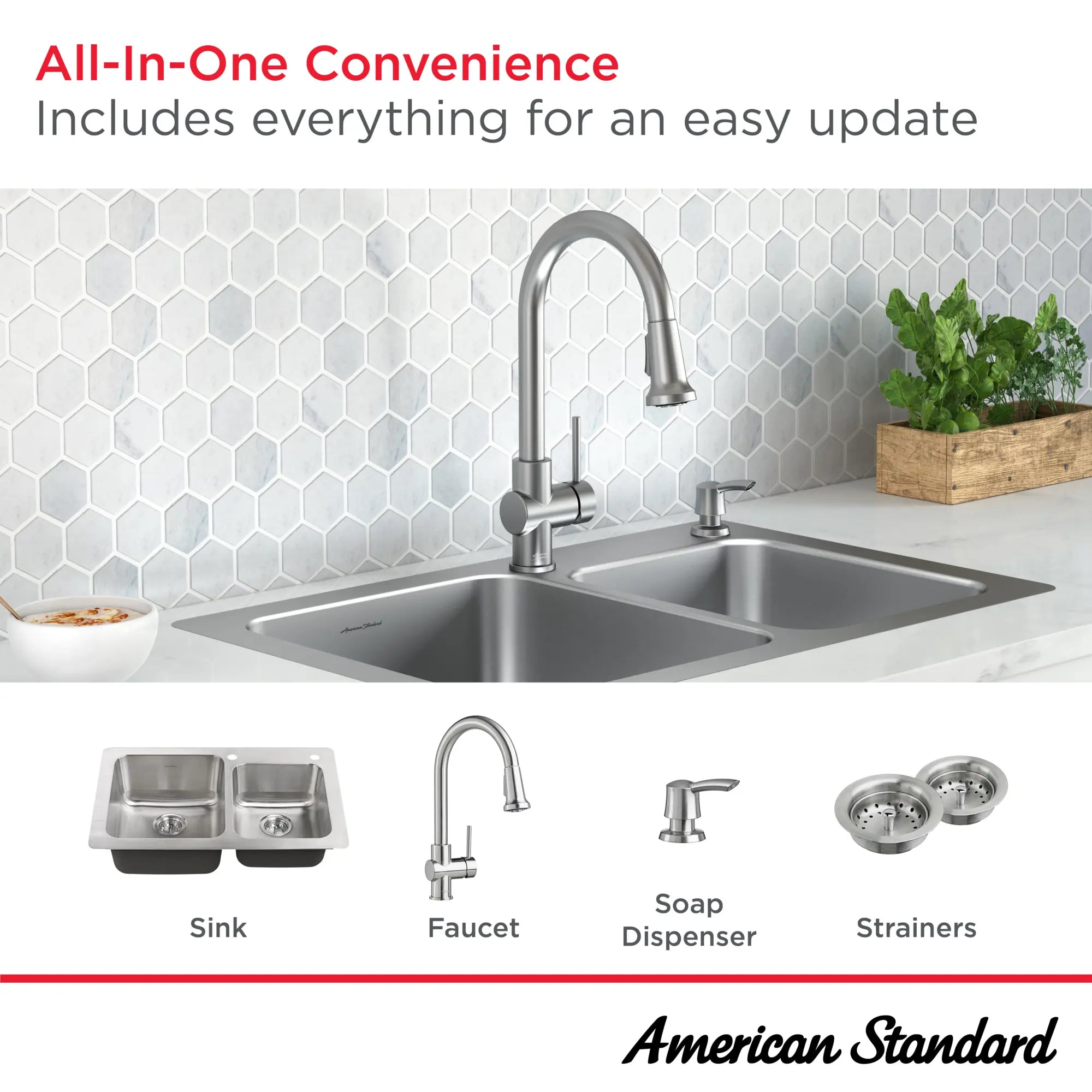 All-In-One Convenience
Includes everything for an easy update

American Standard

Sink

Faucet

Soap Dispenser

Strainers

American Standard