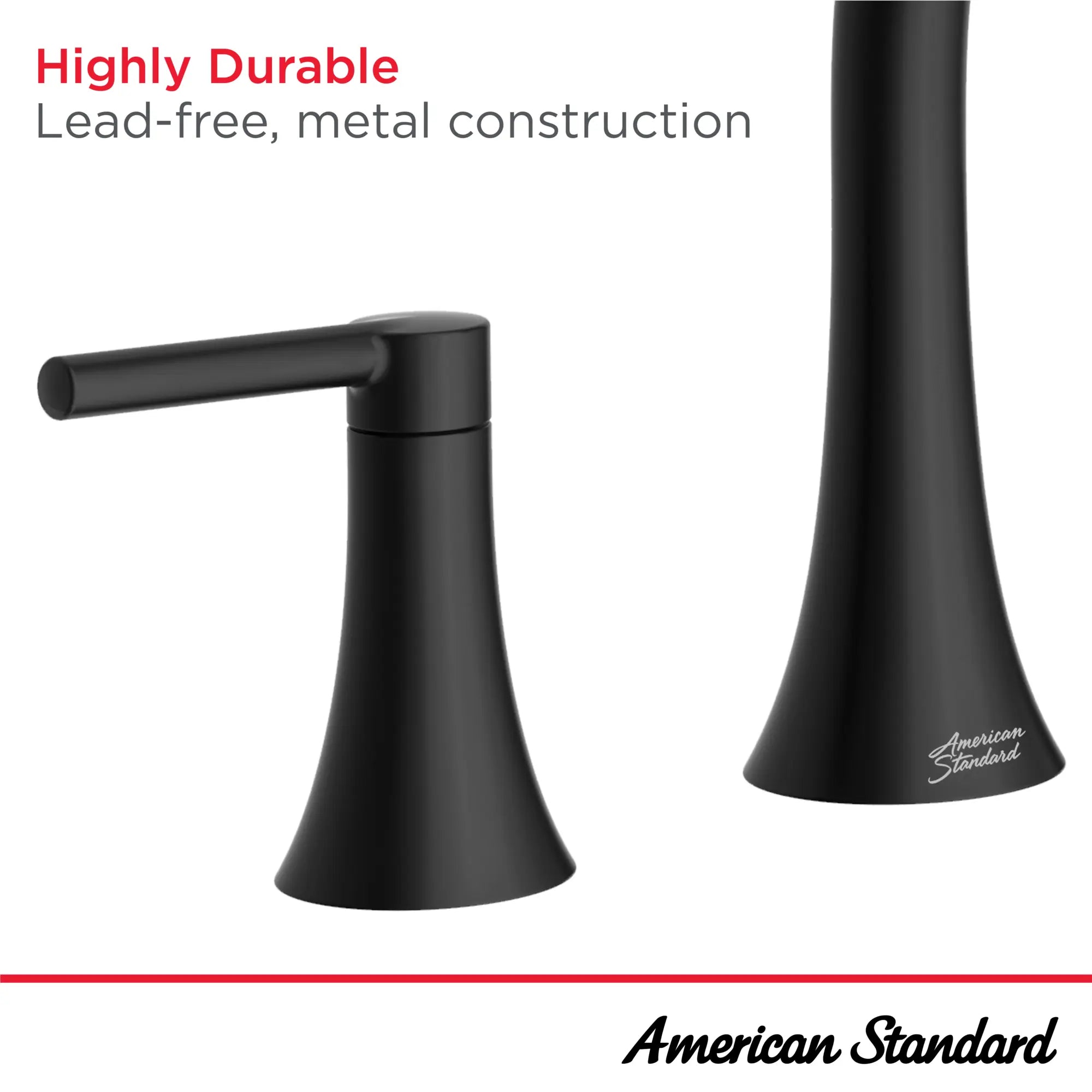 Highly Durable
Lead-free, metal construction

American Standard

American Standard