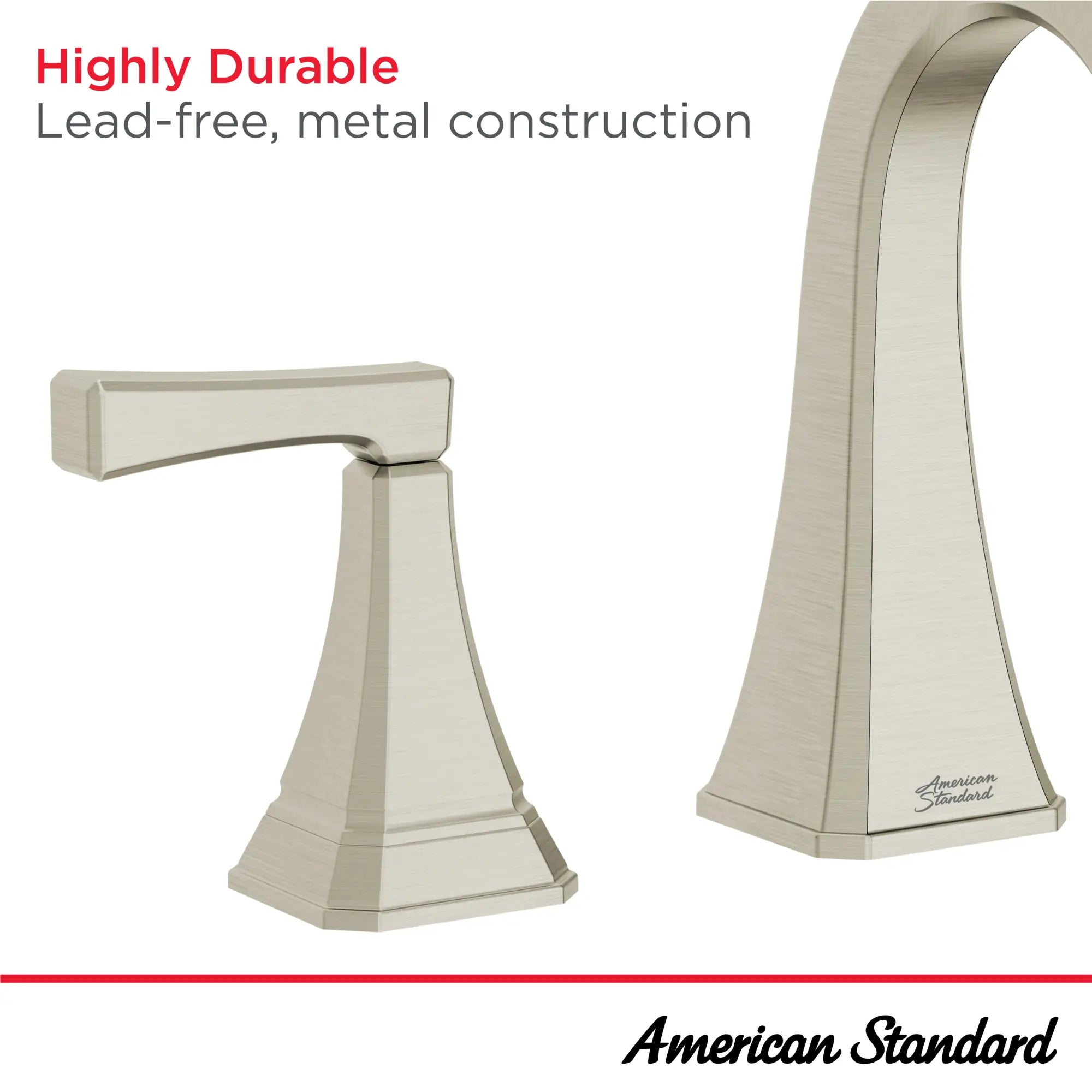 Highly Durable
Lead-free, metal construction

American Standard

American Standard