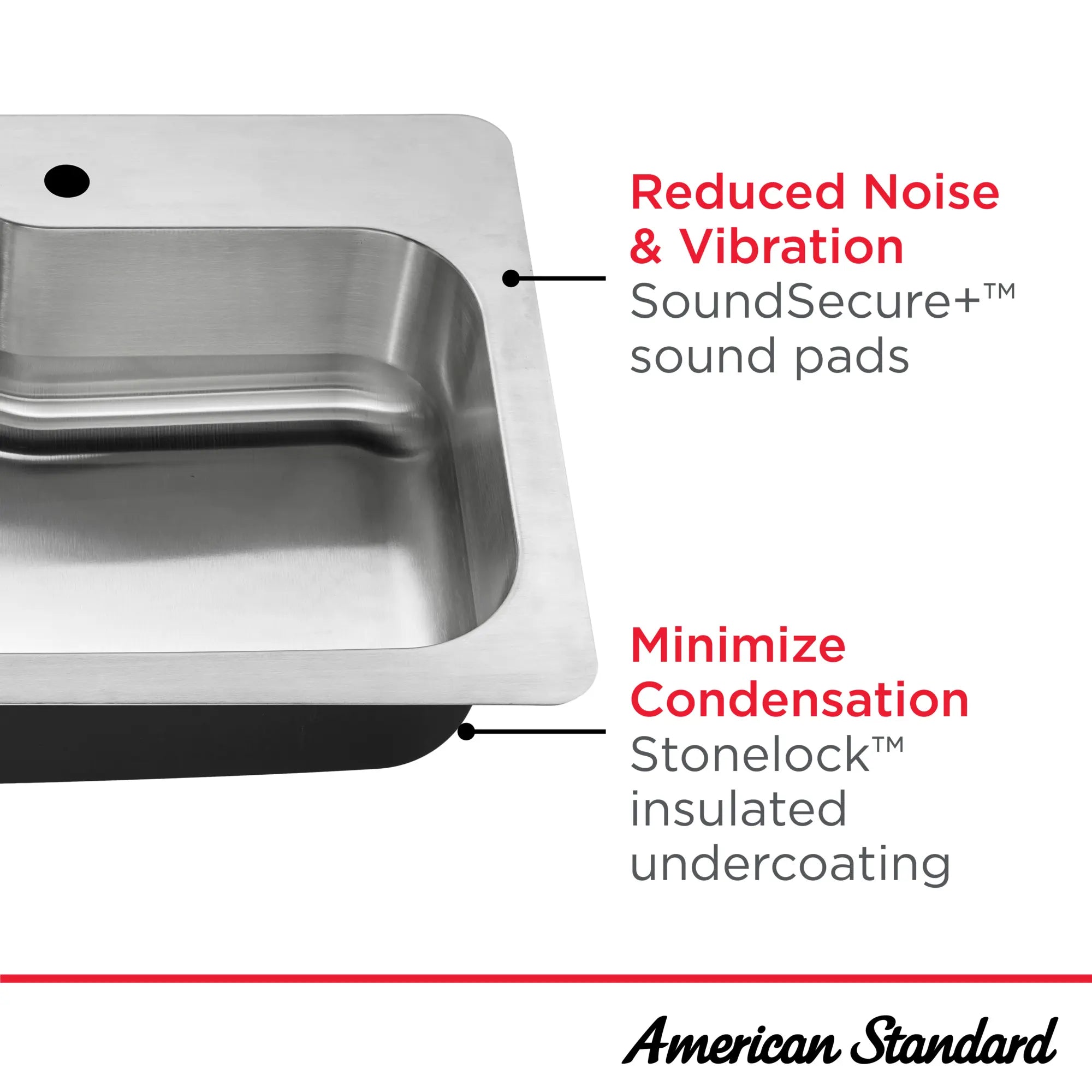 Reduced Noise & Vibration
SoundSecure+™ sound pads

Minimize Condensation
Stonelock™ insulated undercoating

American Standard