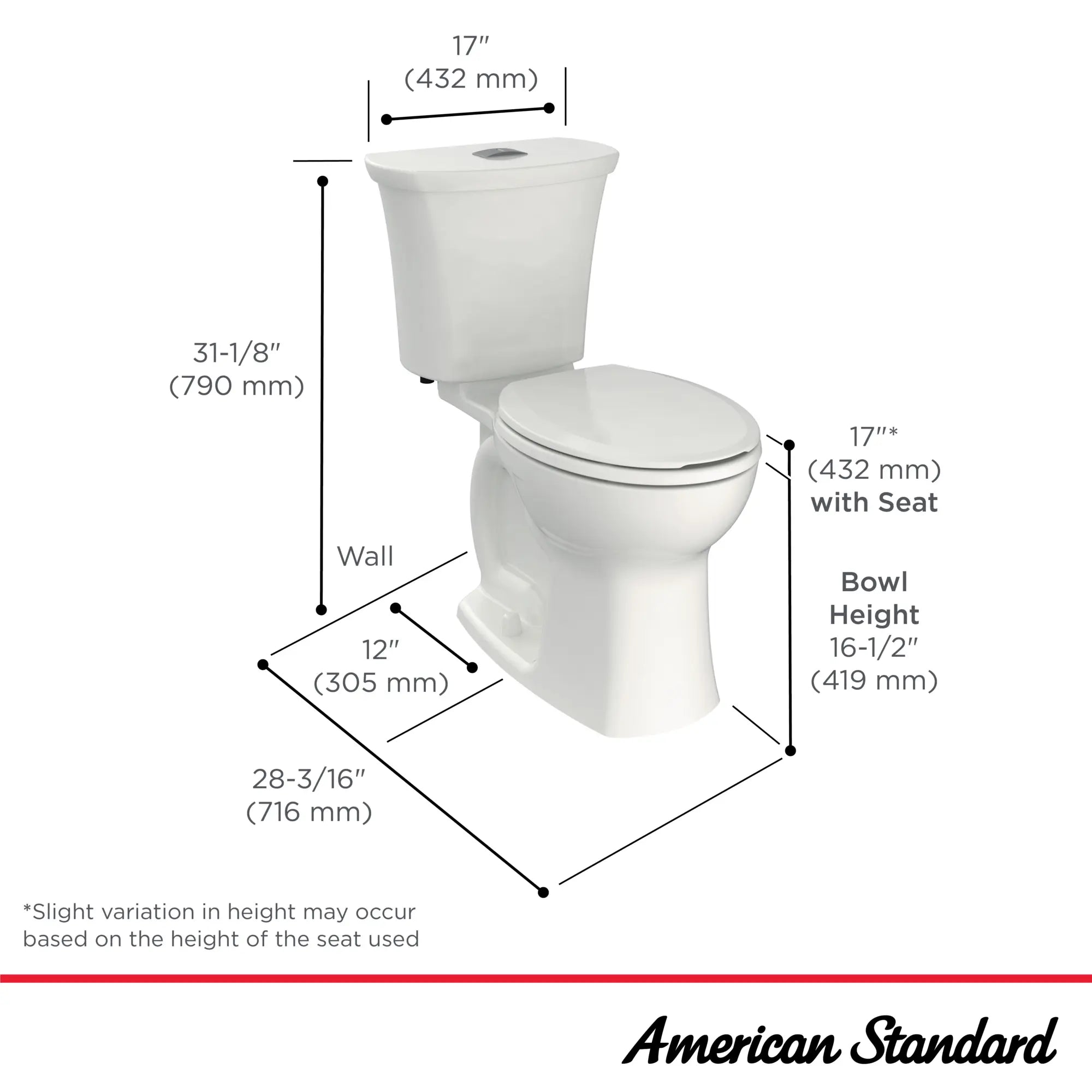 17″
(432 mm)

31-1/8″
(790 mm)

17″*
(432 mm)
with Seat

Wall

Bowl
Height
16-1/2″
(419 mm)

12″
(305 mm)

28-3/16″
(716 mm)

*Slight variation in height may occur based on the height of the seat used

American Standard