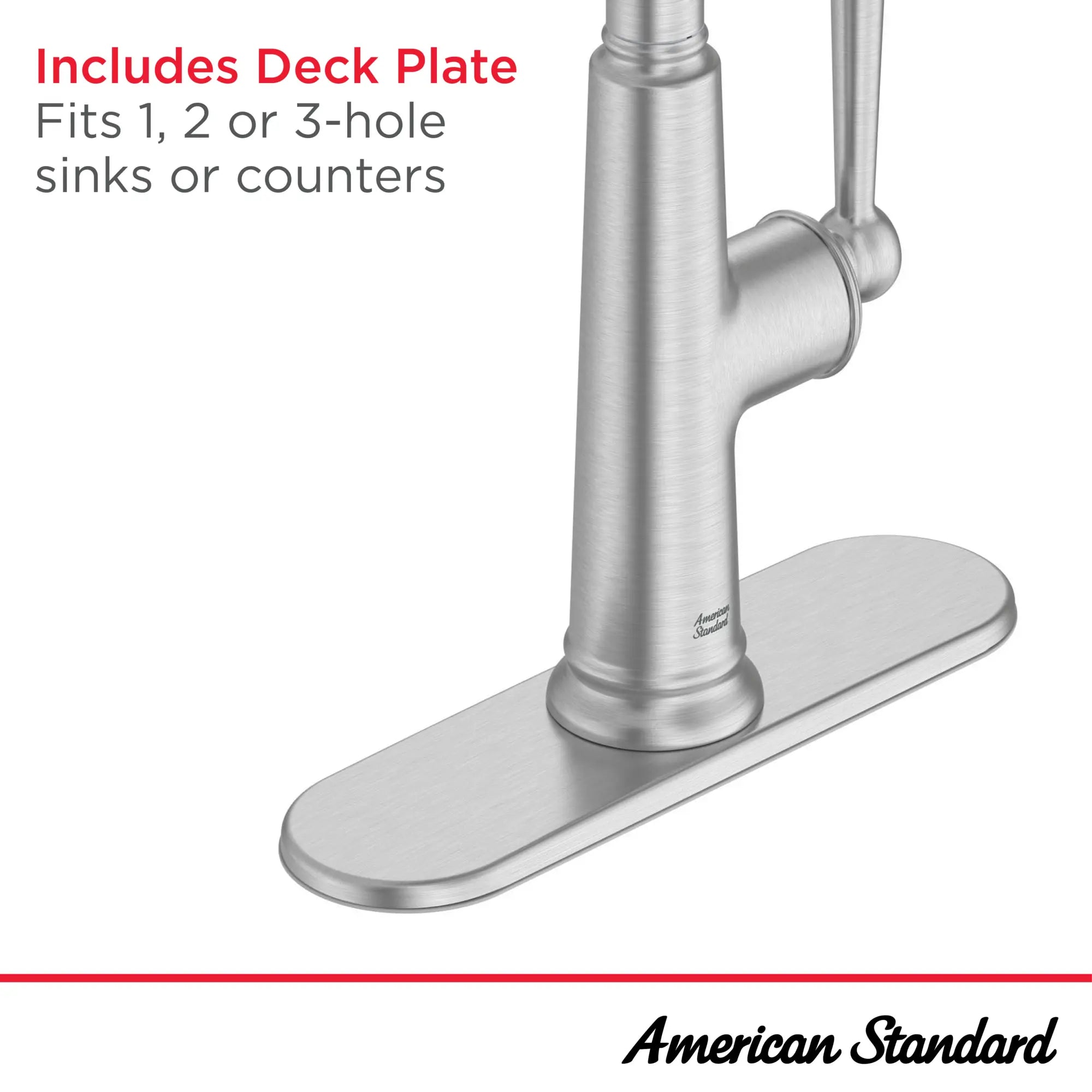 Includes Deck Plate
Fits 1, 2 or 3-hole sinks or counters

American Standard

American Standard