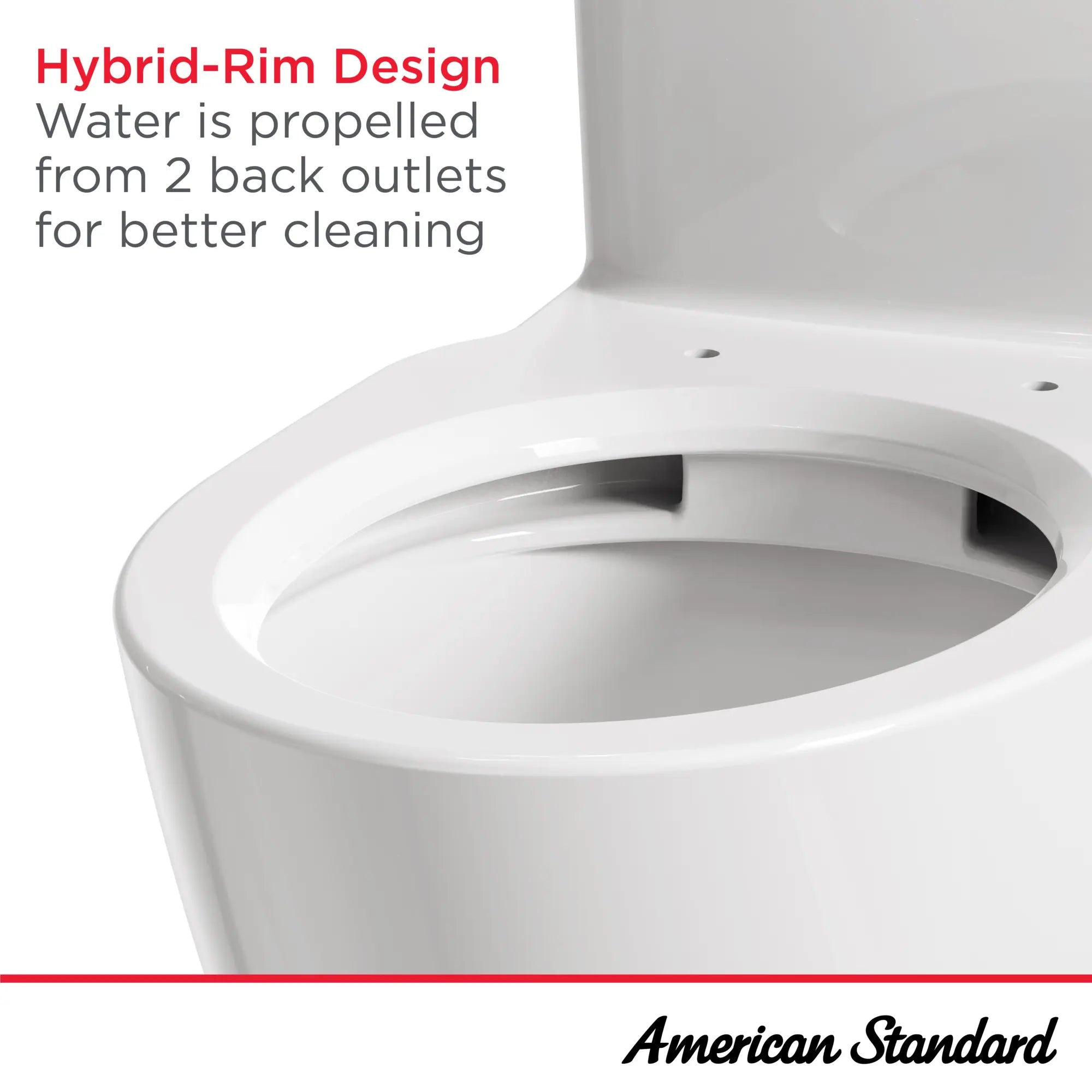 Hybrid-Rim Design
Water is propelled from 2 back outlets for better cleaning

American Standard