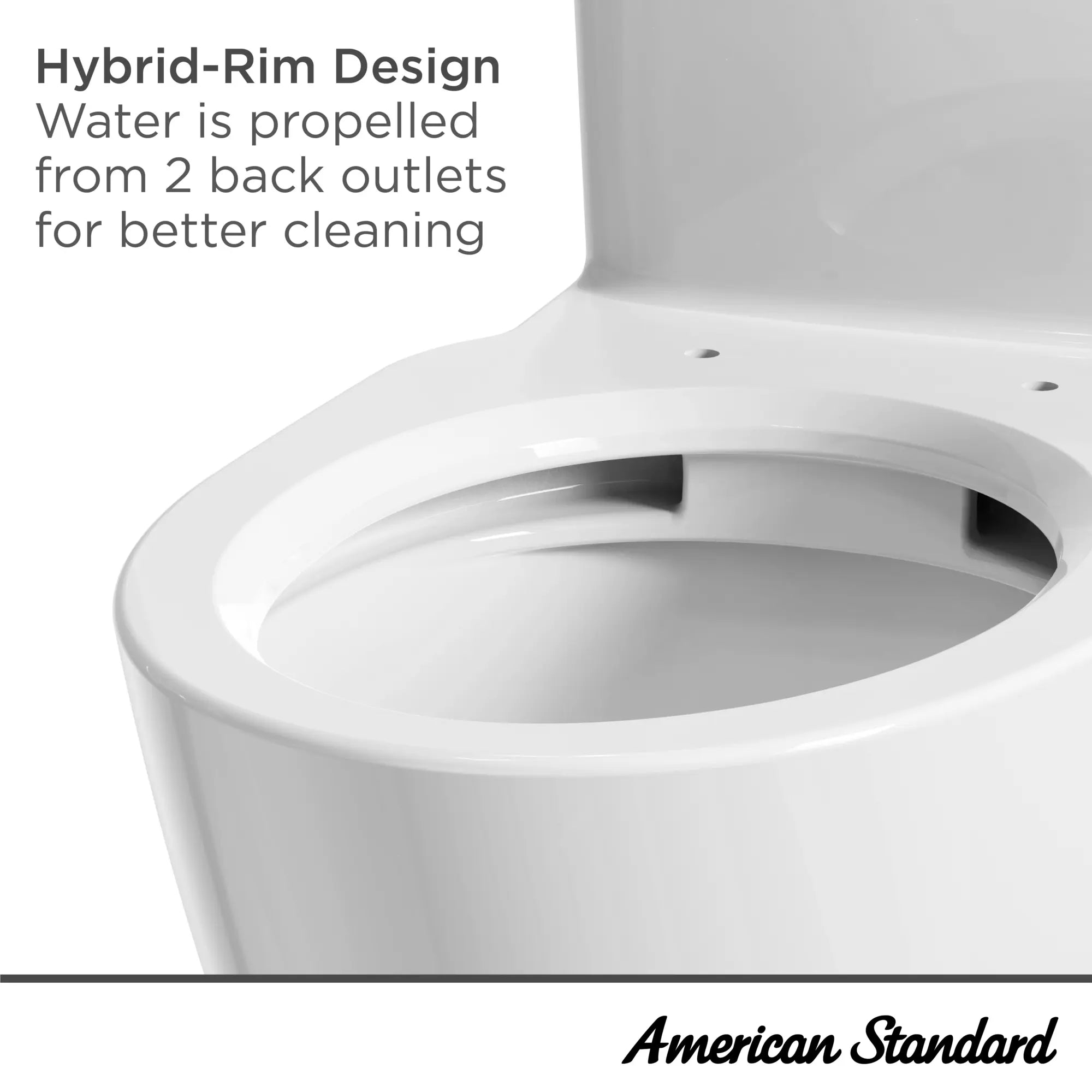 Hybrid-Rim Design
Water is propelled from 2 back outlets for better cleaning

American Standard