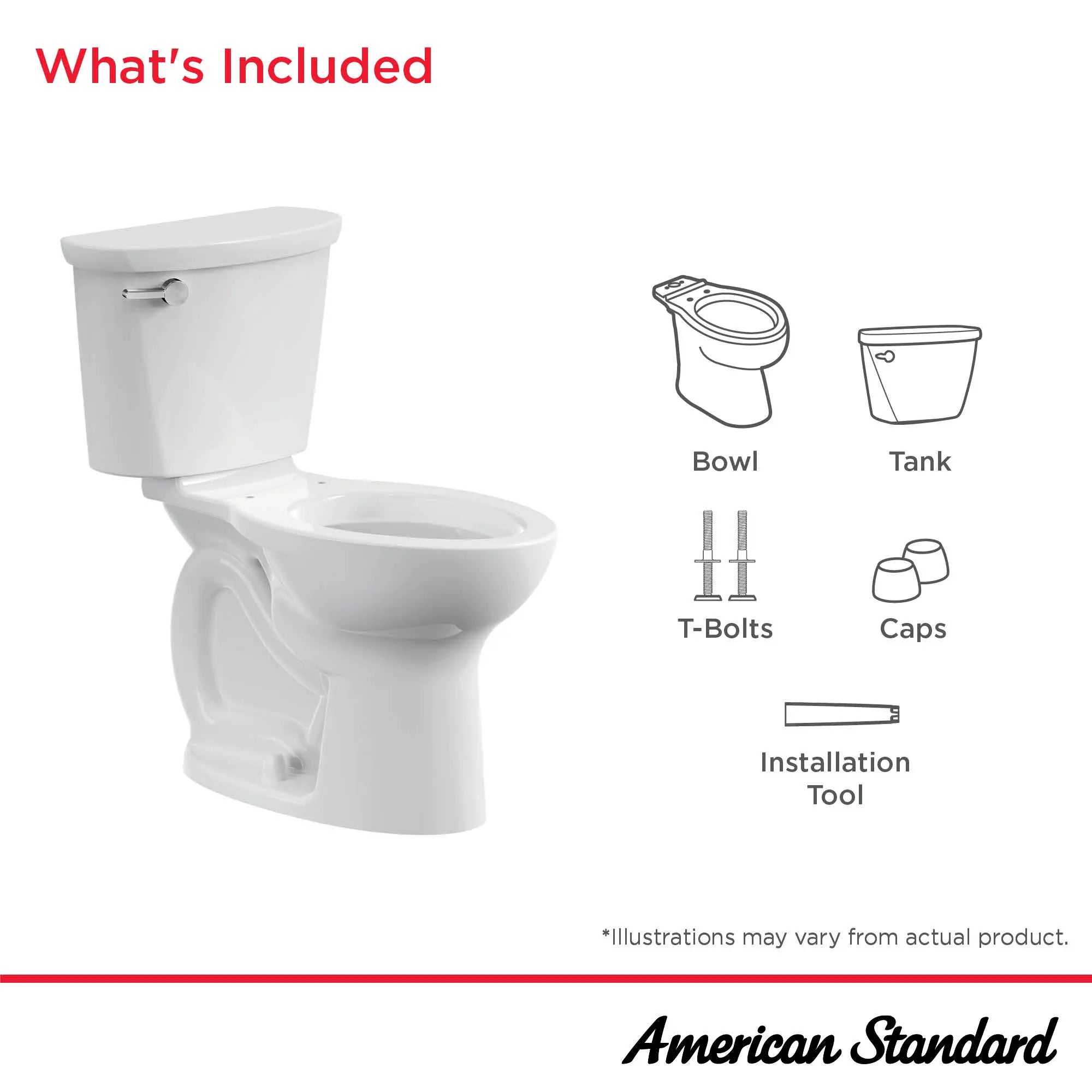 What's Included

Bowl

Tank

T-Bolts

Caps

Installation Tool

*Illustrations may vary from actual product.

American Standard