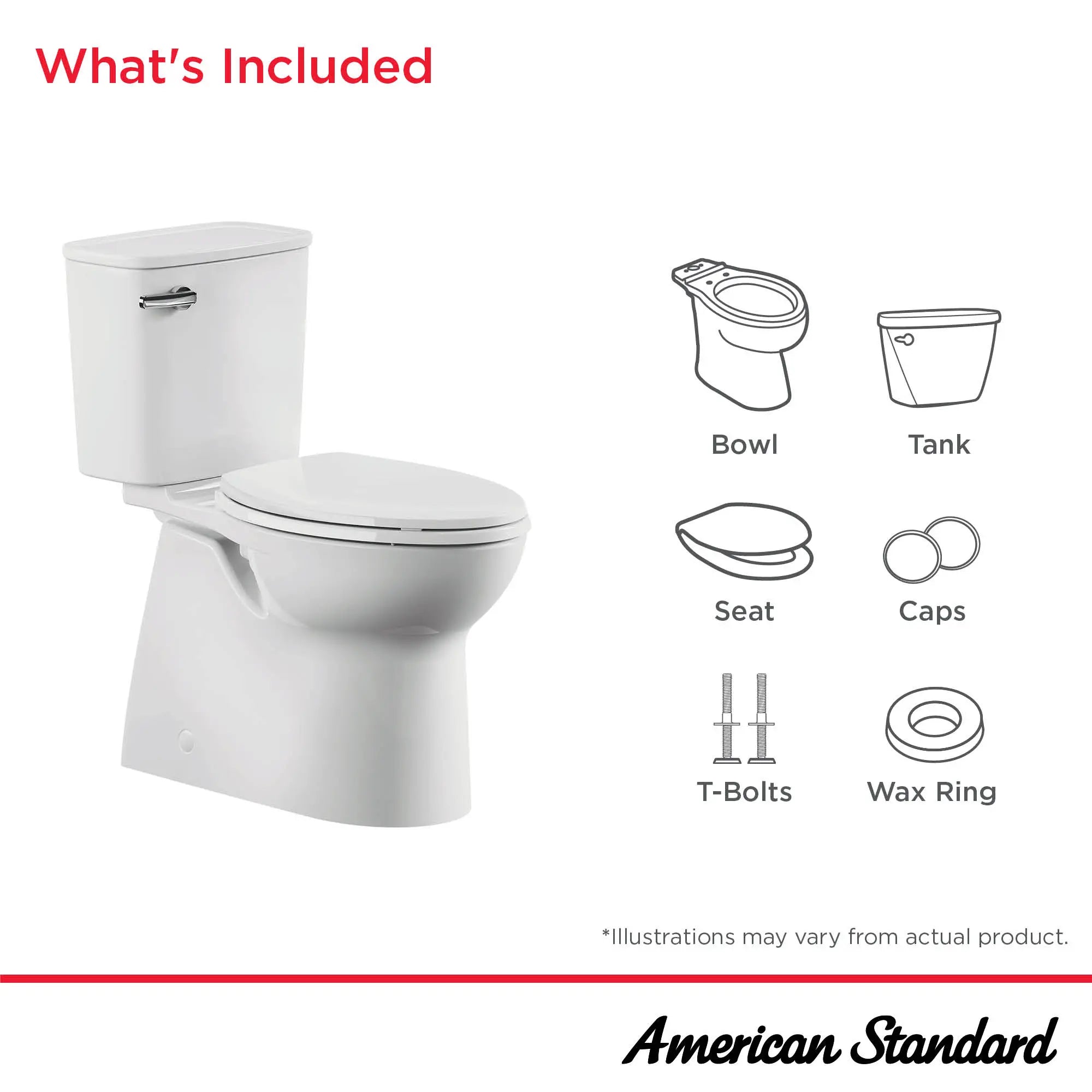 What's Included

Bowl

Tank

Seat

Caps

T-Bolts

Wax Ring

*Illustrations may vary from actual product.

American Standard