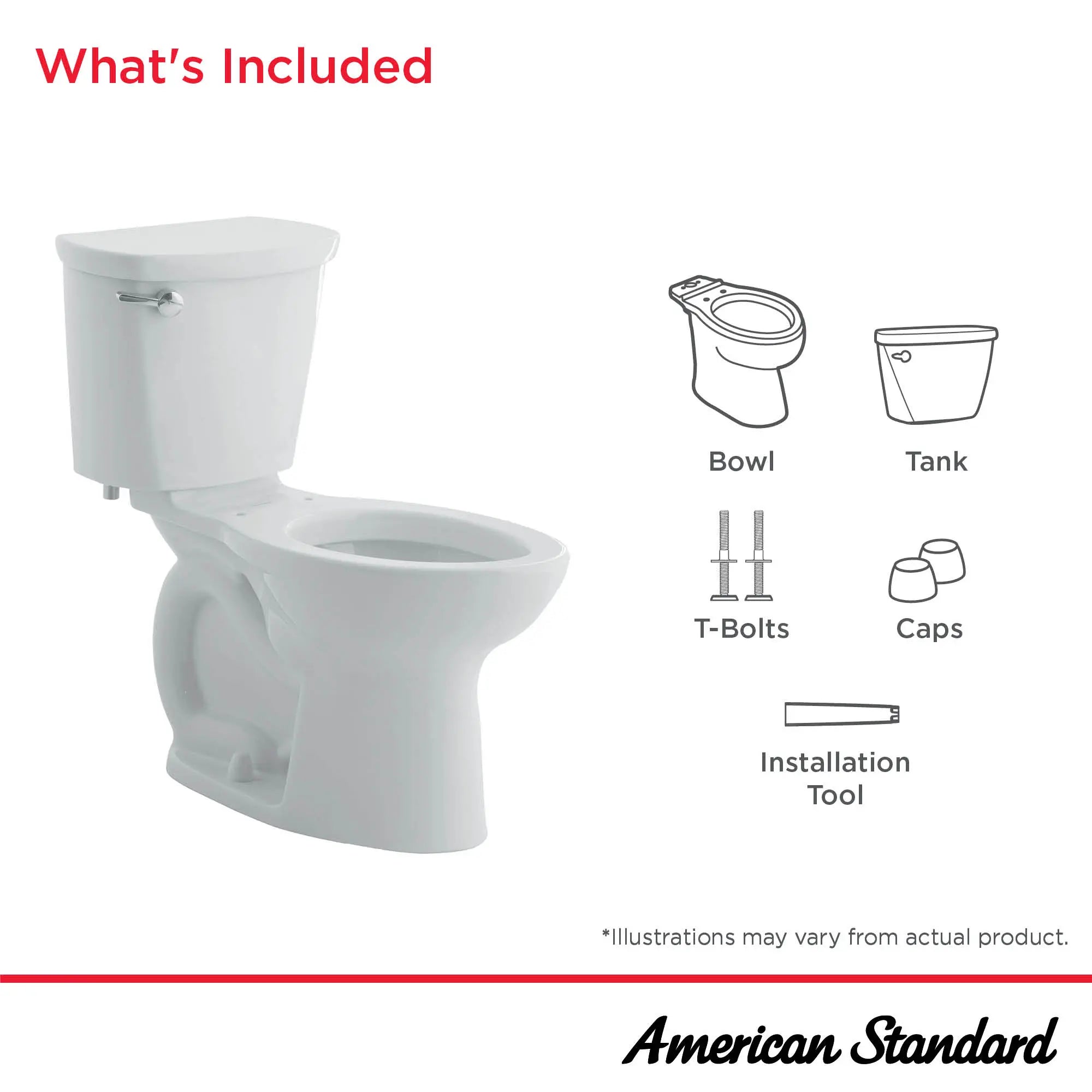 What's Included

Bowl

Tank

T-Bolts

Caps

Installation Tool

*Illustrations may vary from actual product.

American Standard