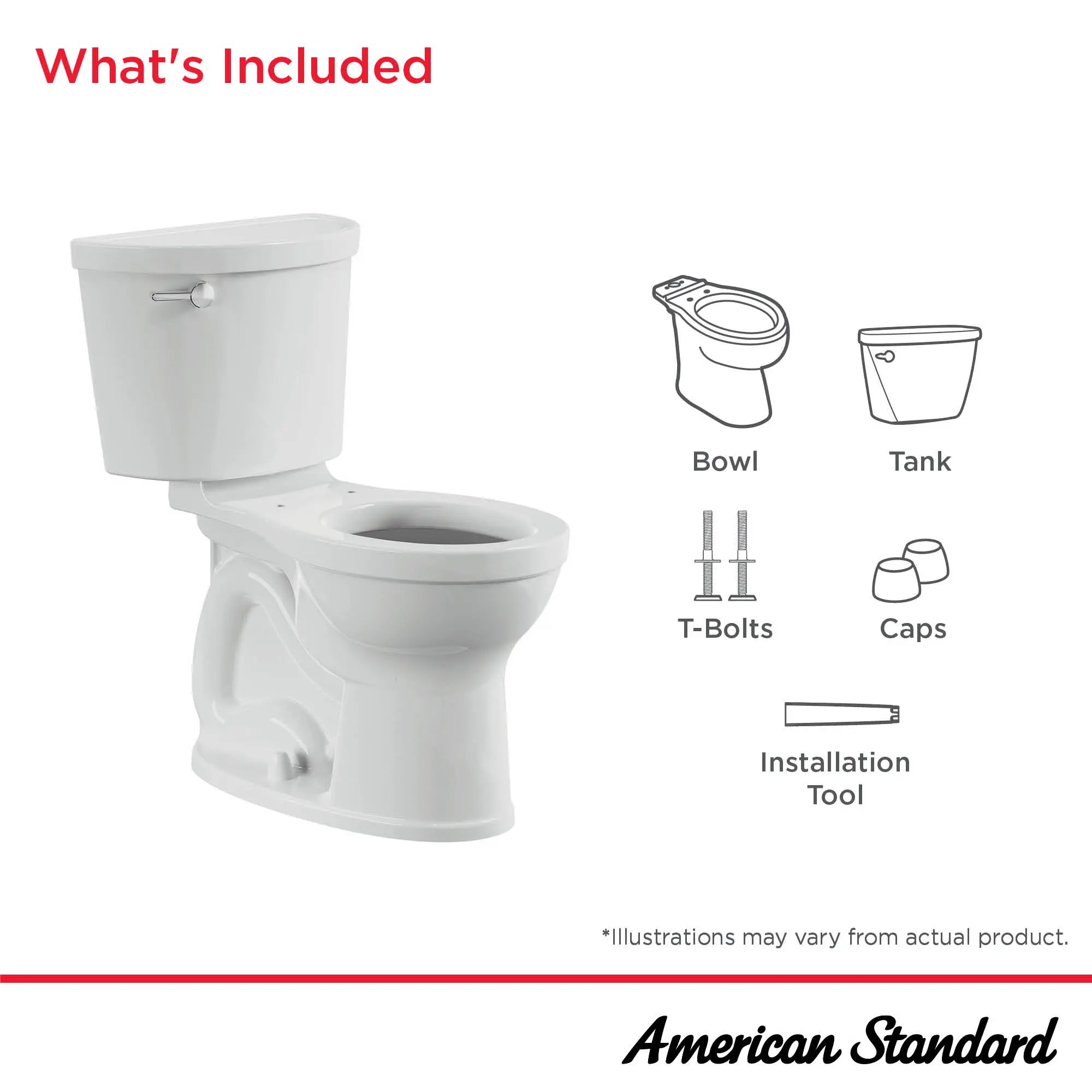 What's Included

Bowl

Tank

T-Bolts

Caps

Installation Tool

*Illustrations may vary from actual product.

American Standard