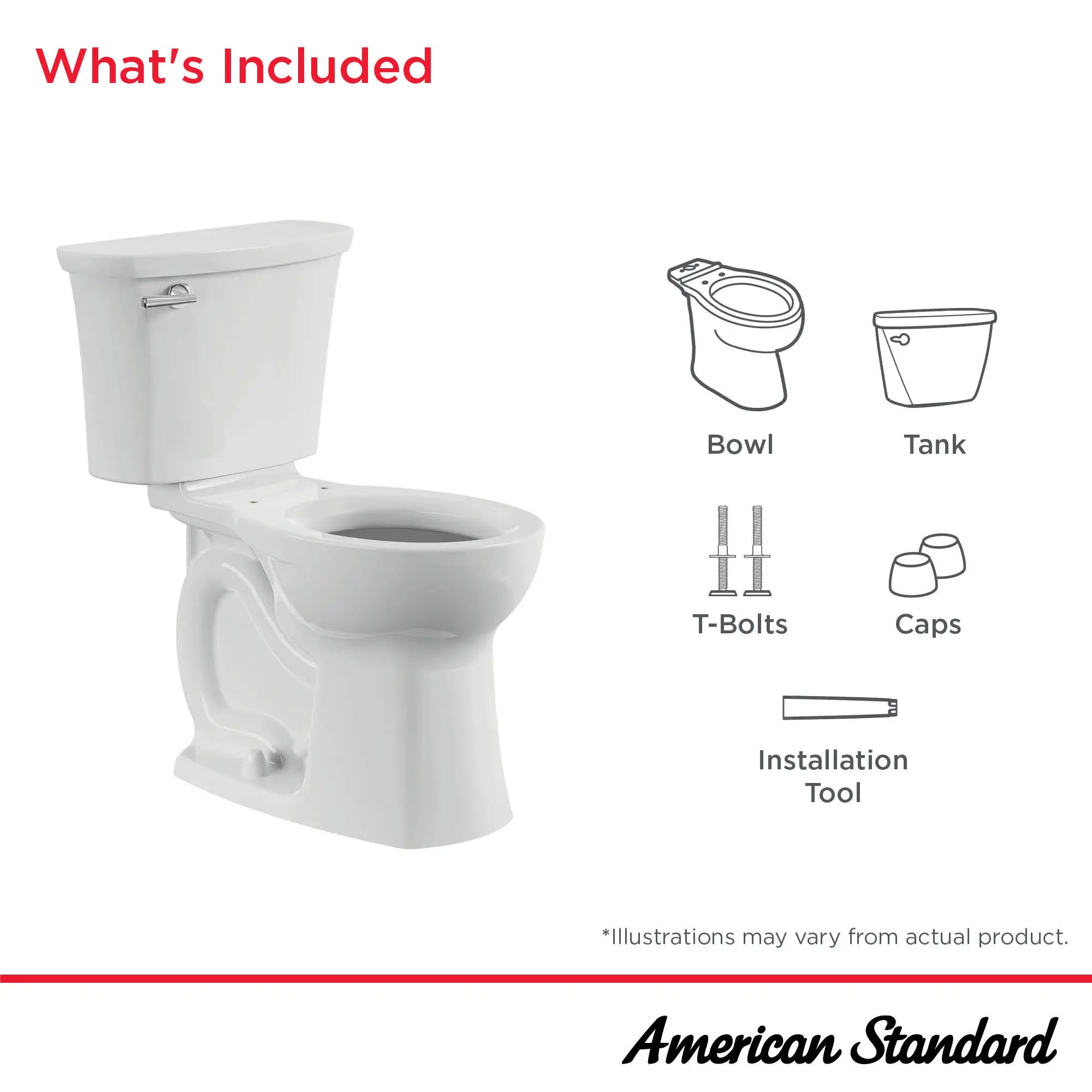 What's Included

Bowl

Tank

T-Bolts

Caps

Installation Tool

*Illustrations may vary from actual product.

American Standard