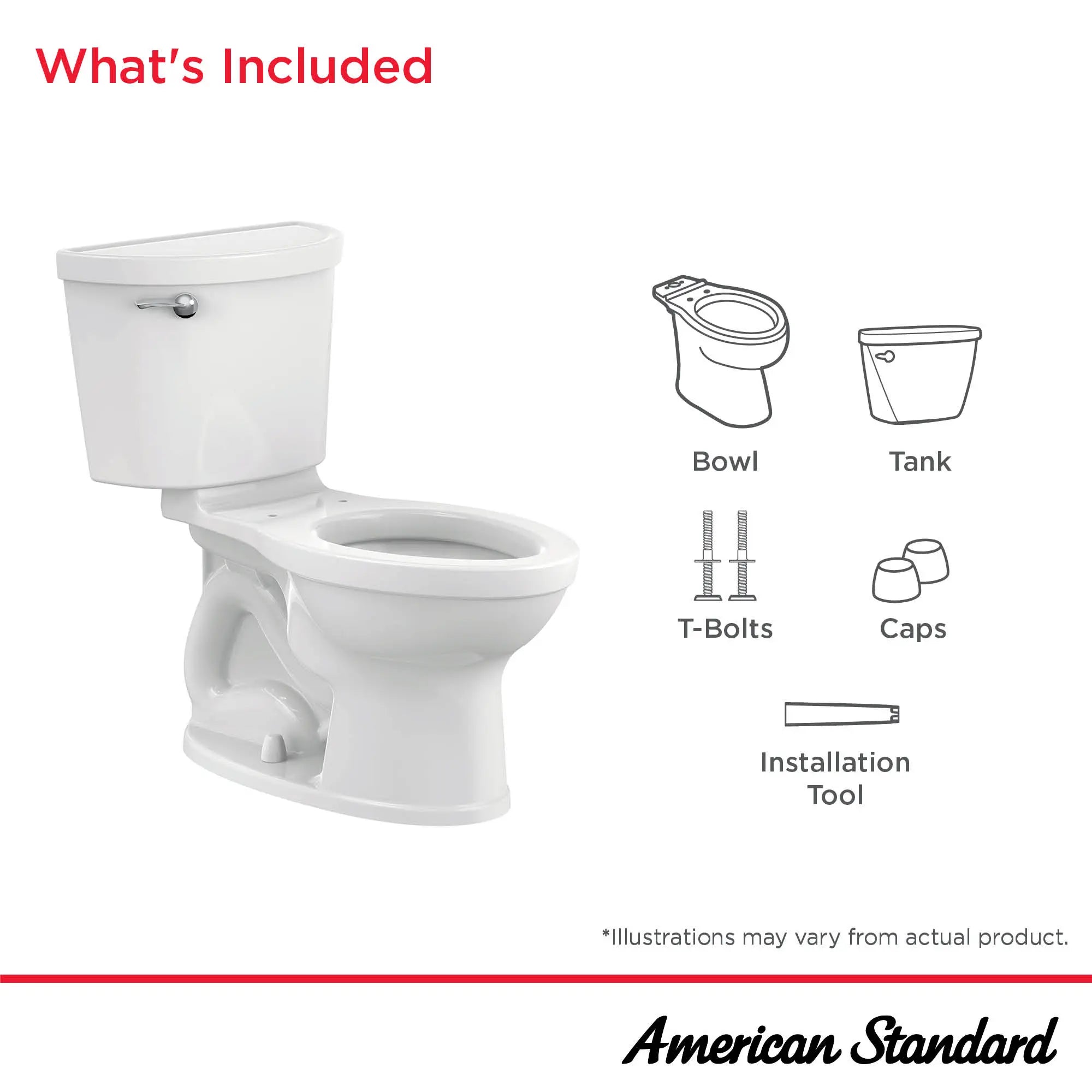 What's Included

Bowl

Tank

T-Bolts

Caps

Installation Tool

*Illustrations may vary from actual product.

American Standard