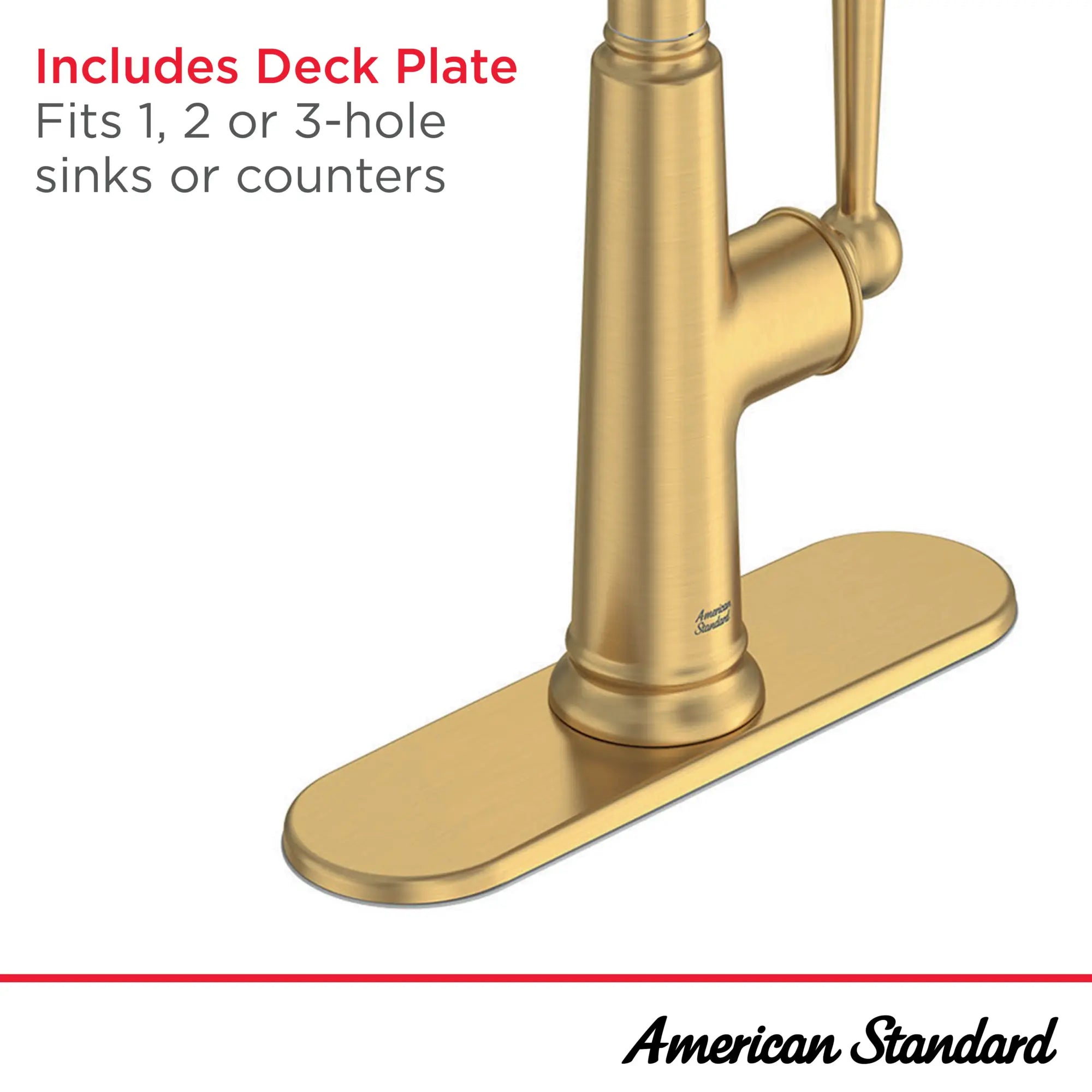 Includes Deck Plate
Fits 1, 2 or 3-hole sinks or counters

American Standard

American Standard