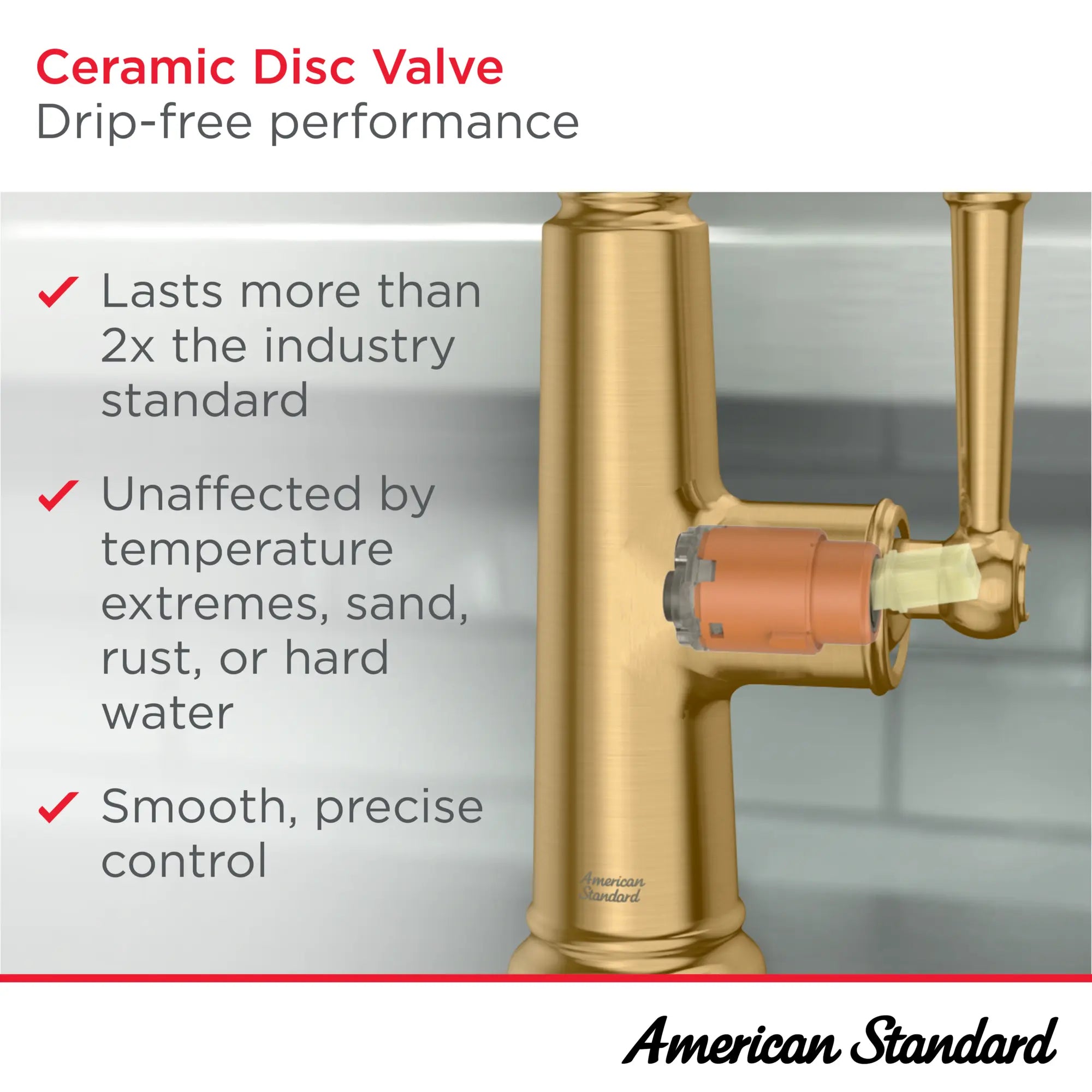 Ceramic Disc Valve
Drip-free performance

✓ Lasts more than 2x the industry standard

✓ Unaffected by temperature extremes, sand, rust, or hard water

✓ Smooth, precise control

American Standard

American Standard