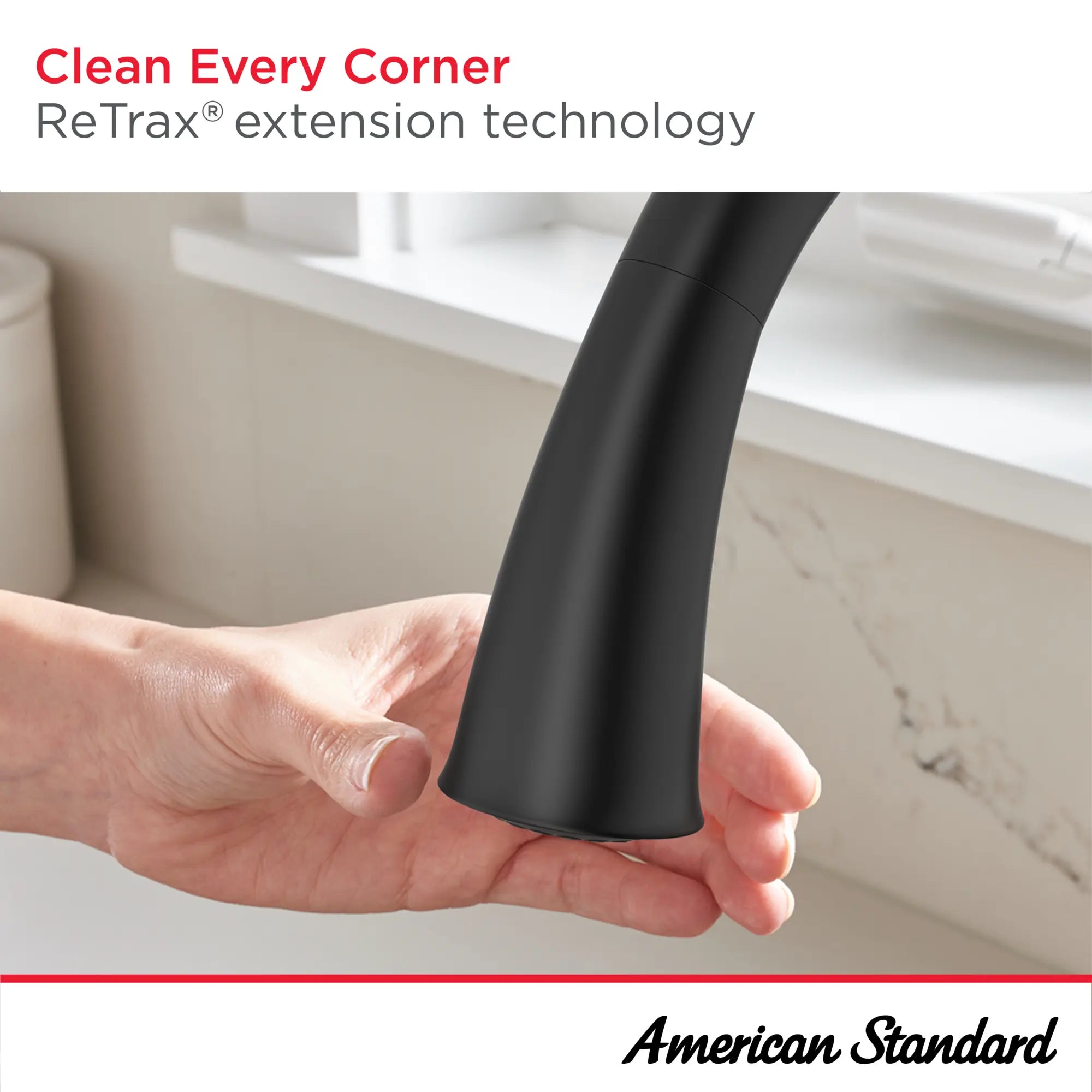 Clean Every Corner
ReTrax® extension technology

American Standard