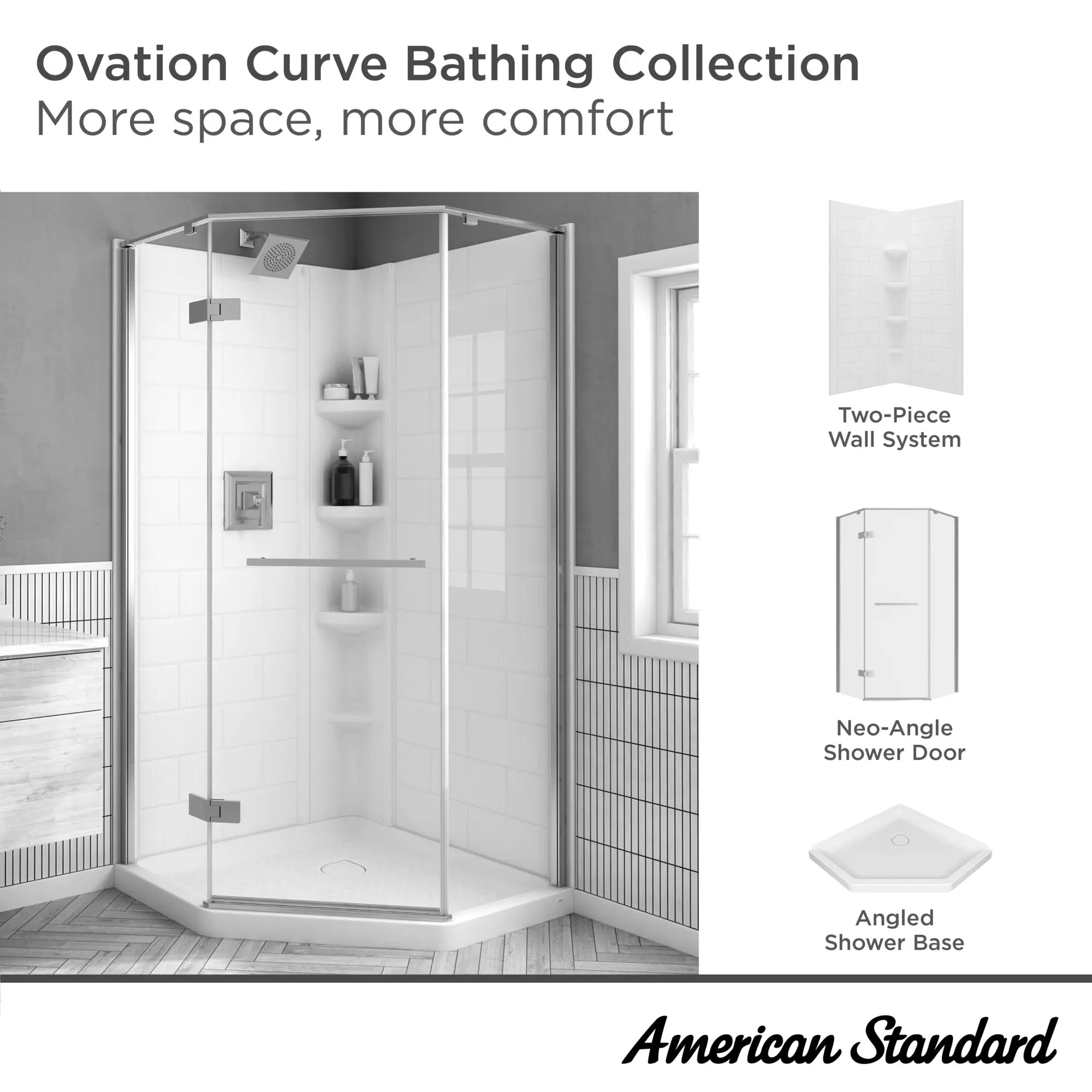 Ovation Curve Bathing Collection
More space, more comfort

Two-Piece
Wall System

Neo-Angle
Shower Door

Angled
Shower Base

American Standard